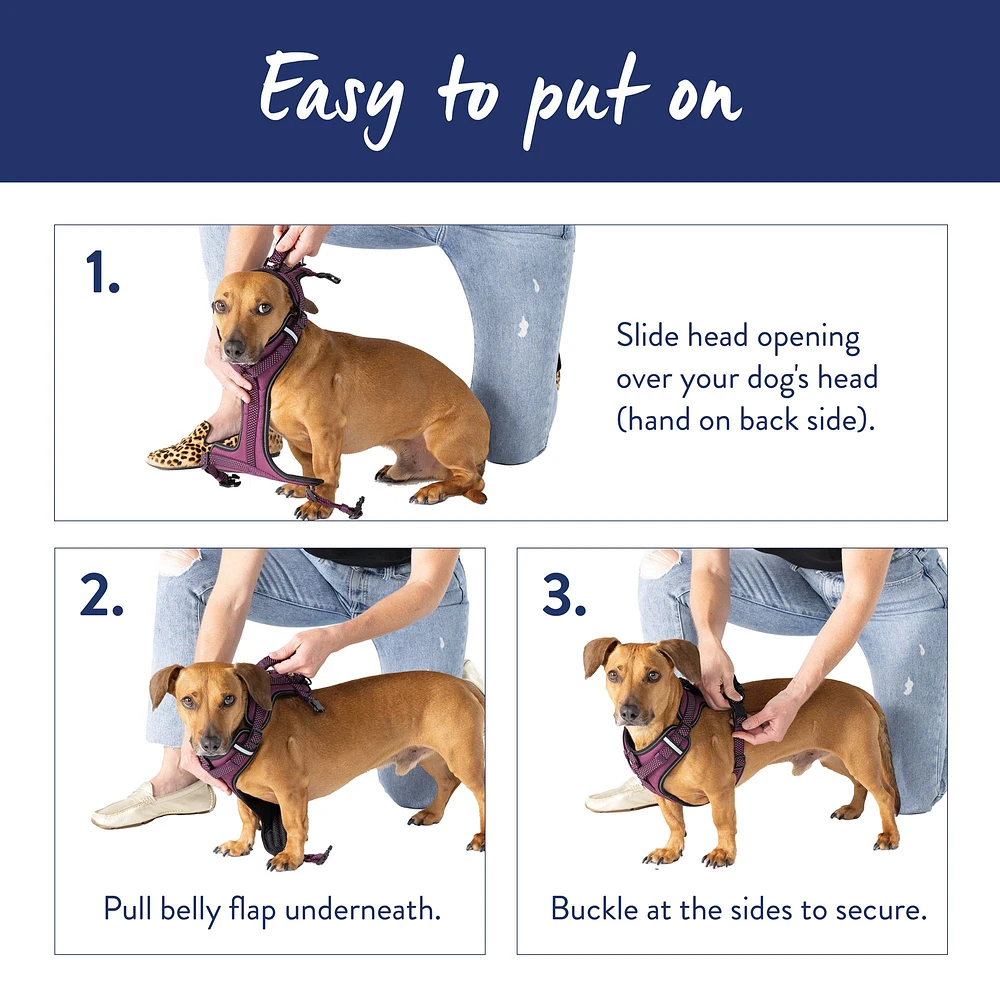 Easy to put on

1.

Slide head opening over your dog's head (hand on back side).

2.

Pull belly flap underneath.

3.

Buckle at the sides to secure.