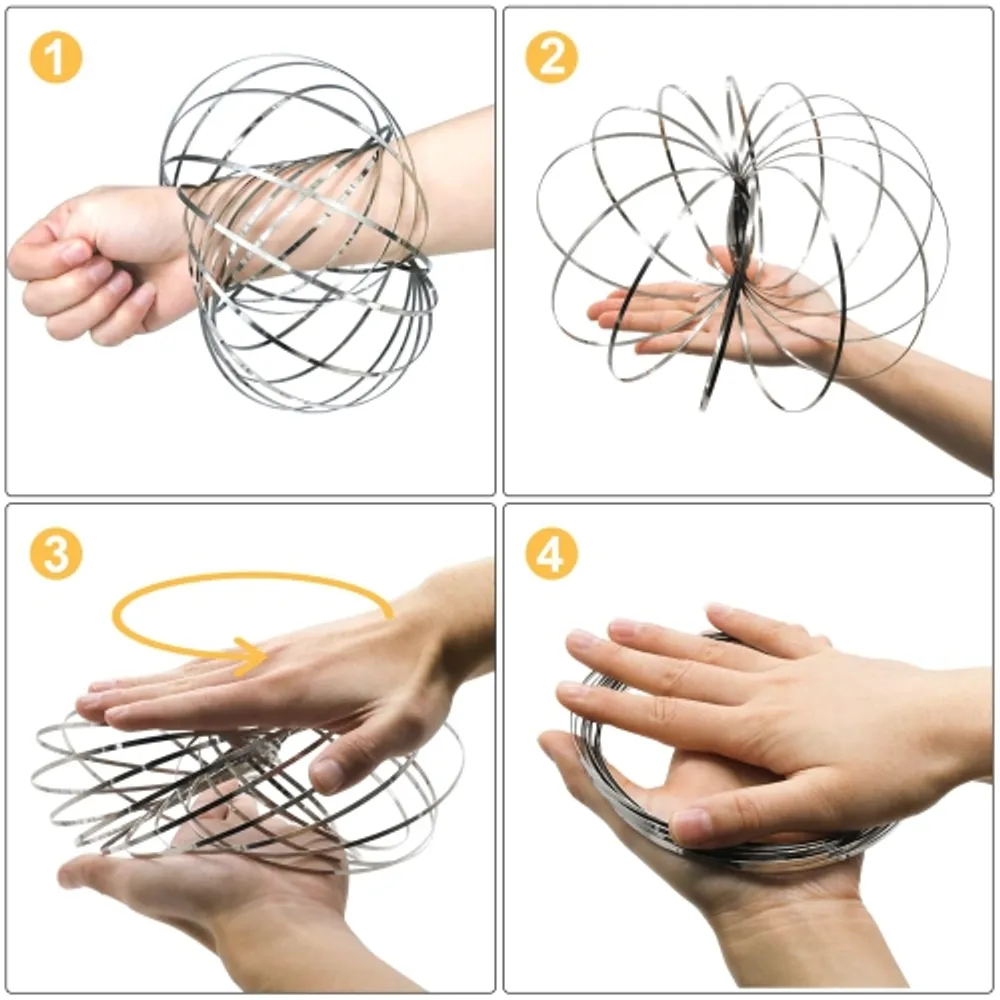 1

2

3

4