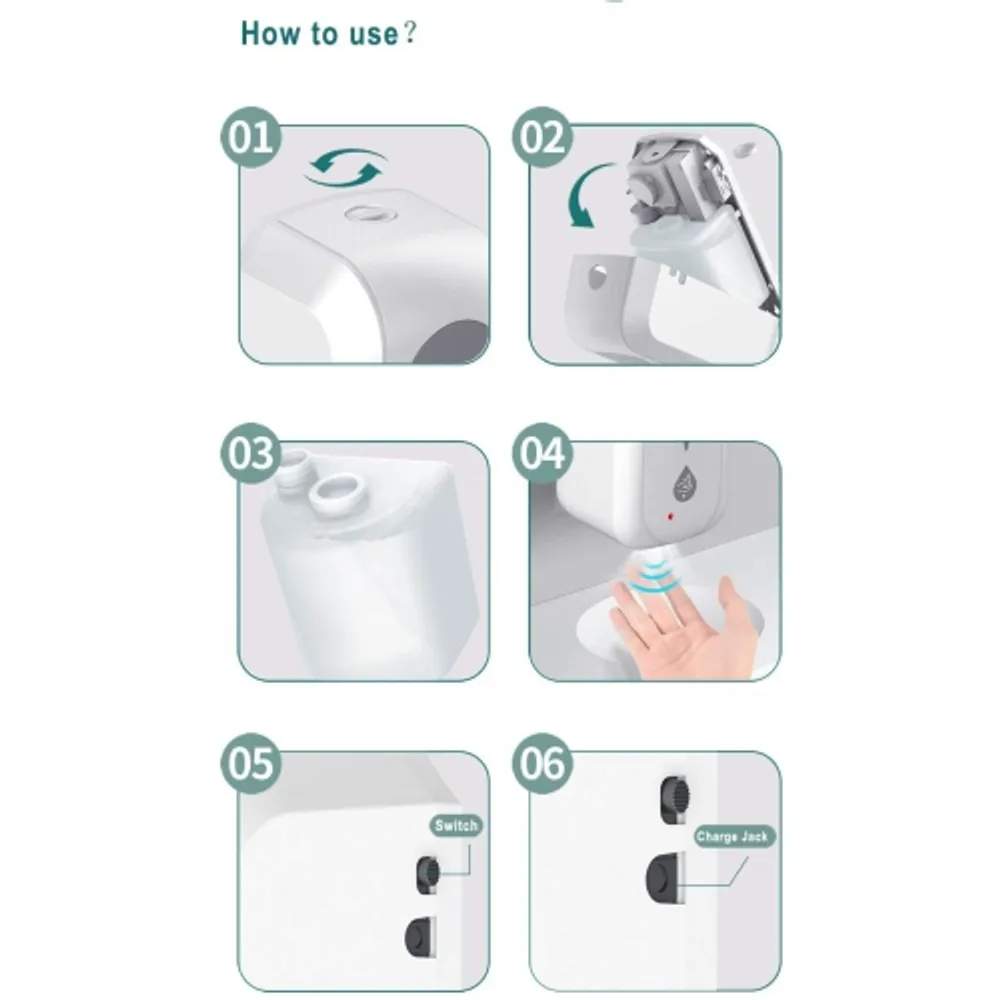 How to use?

01

02

03

04

05

Switch

06

Charge Jack