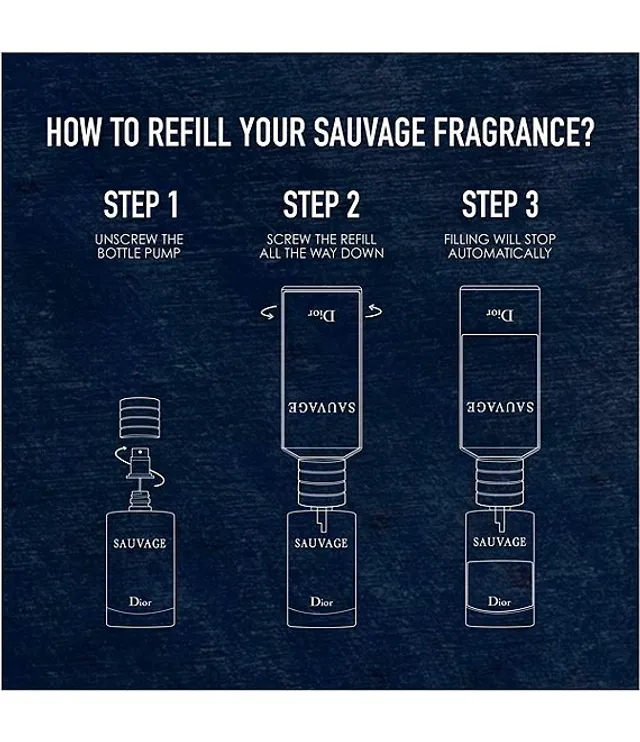 HOW TO REFILL YOUR SAUVAGE FRAGRANCE?

STEP 1

UNSCREW THE BOTTLE PUMP

SAUVAGE

Dior

STEP 2

SCREW THE REFILL ALL THE WAY DOWN

Dior

SAUVAGE

SAUVAGE

Dior

STEP 3

FILLING WILL STOP AUTOMATICALLY

Dior

SAUVAGE

SAUVAGE

Dior