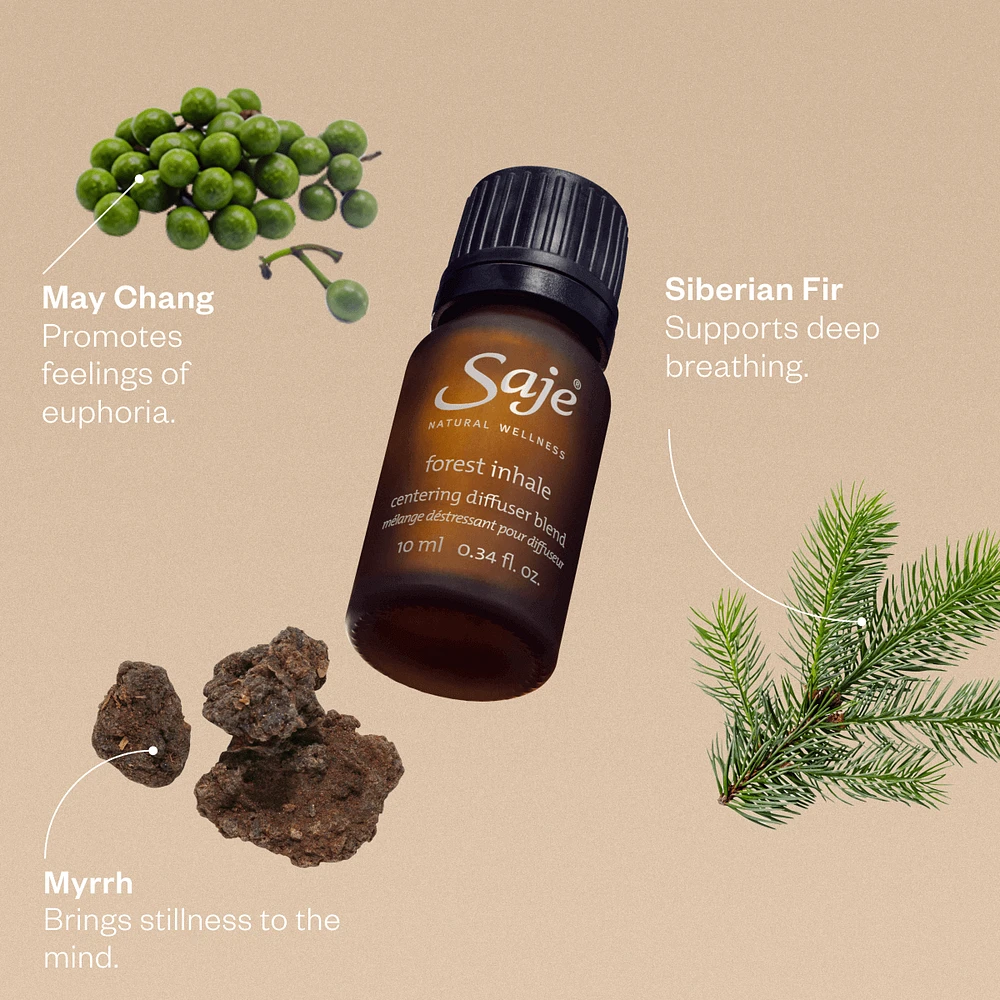 May Chang
Promotes feelings of euphoria.

Saje®
NATURAL WELLNESS
forest inhale
centering diffuser blend
mélange déstressant pour diffuseur
10 ml 0.34 fl. oz.

Siberian Fir
Supports deep breathing.

Myrrh
Brings stillness to the mind.