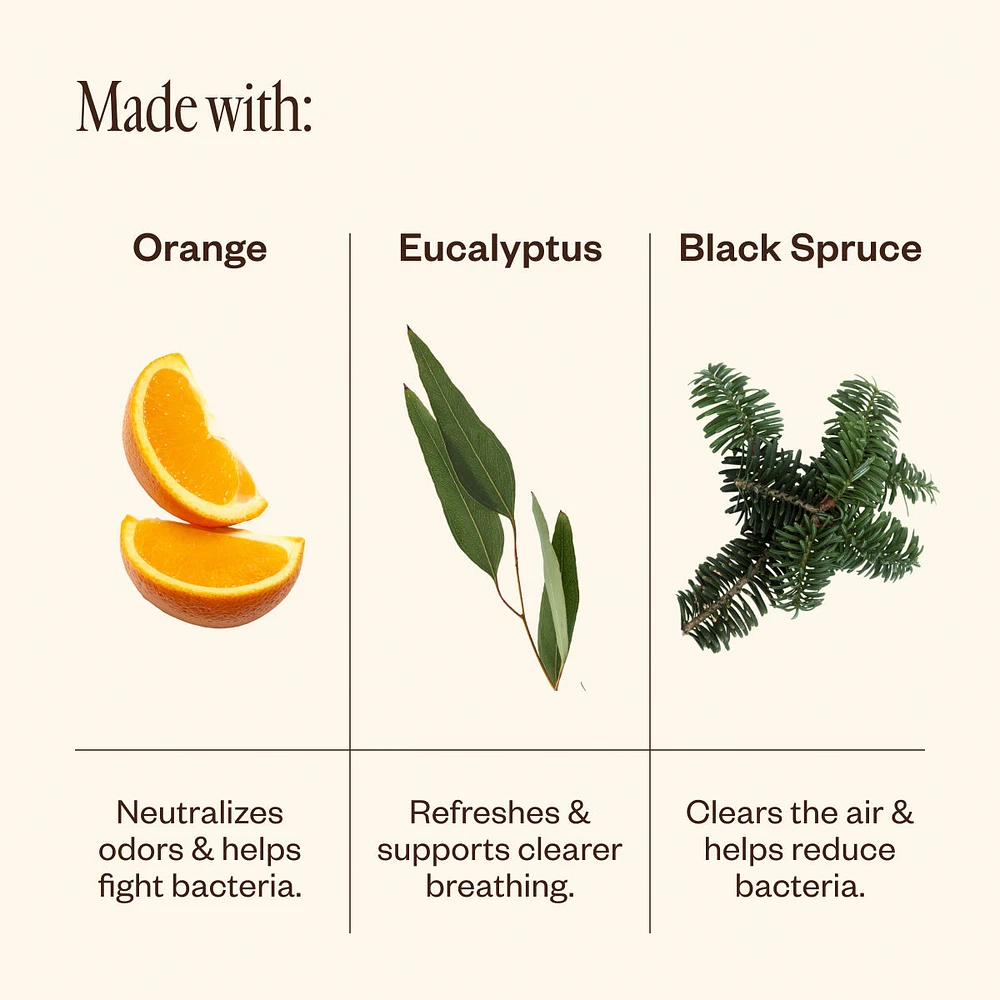 Made with:

| Orange | Eucalyptus | Black Spruce |
|---|---|---|
| Neutralizes odors & helps fight bacteria. | Refreshes & supports clearer breathing. | Clears the air & helps reduce bacteria. |