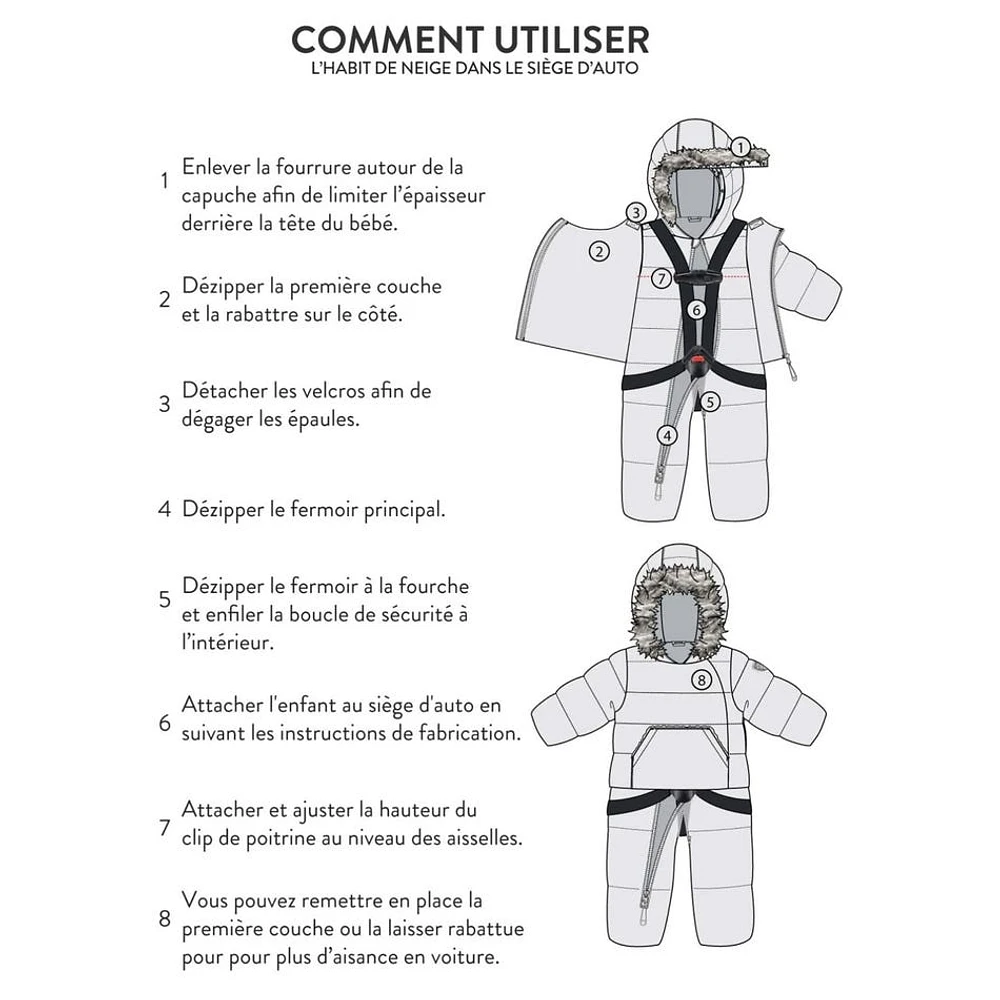 COMMENT UTILISER
L'HABIT DE NEIGE DANS LE SIÈGE D'AUTO

1 Enlever la fourrure autour de la capuche afin de limiter l'épaisseur derrière la tête du bébé.

2 Dézipper la première couche et la rabattre sur le côté.

3 Détacher les velcros afin de dégager les épaules.

4 Dézipper le fermoir principal.

5 Dézipper le fermoir à la fourche et enfiler la boucle de sécurité à l'intérieur.

6 Attacher l'enfant au siège d'auto en suivant les instructions de fabrication.

7 Attacher et ajuster la hauteur du clip de poitrine au niveau des aisselles.

8 Vous pouvez remettre en place la première couche ou la laisser rabattue pour pour plus d'aisance en voiture.

1
3
2
7
6
5
4
8