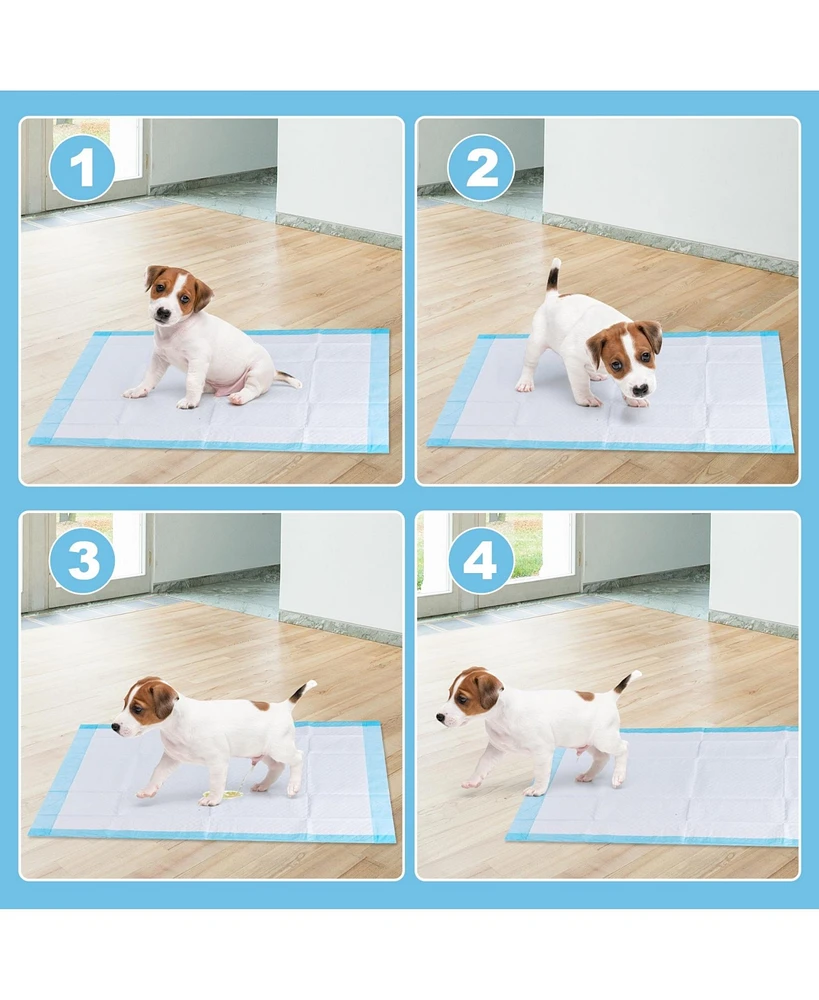 1

2

3

4