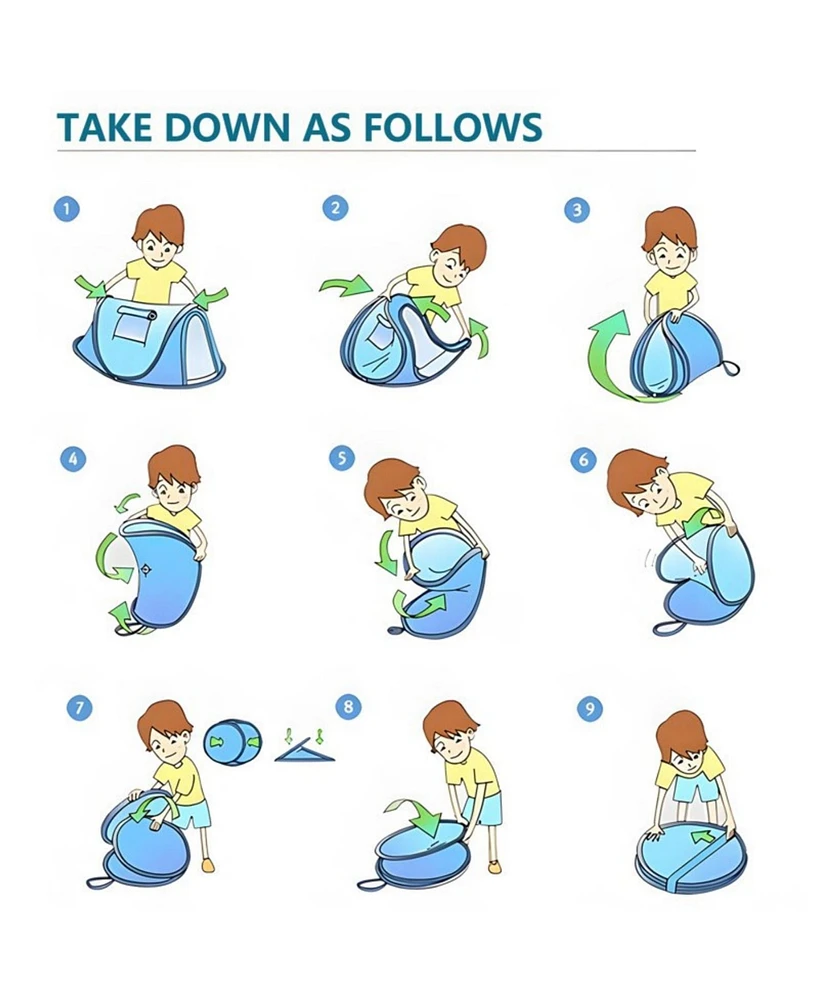 TAKE DOWN AS FOLLOWS

1

2

3

4

5

6

7

8

9