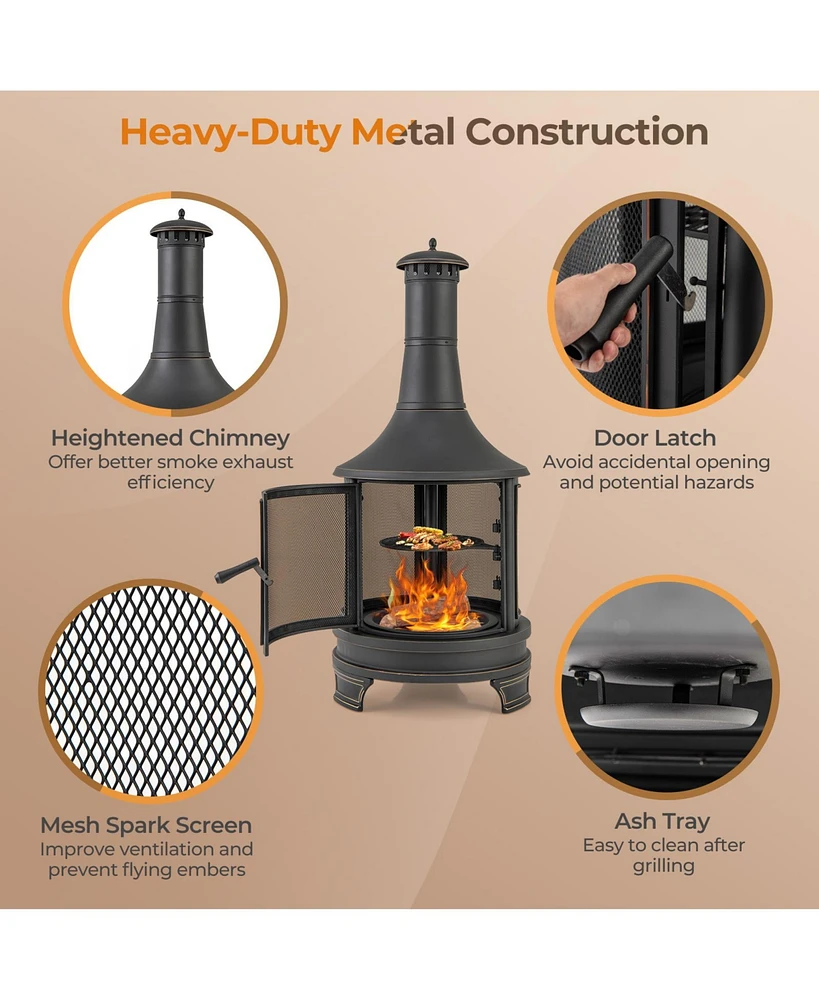 Heavy-Duty Metal Construction

Heightened Chimney
Offer better smoke exhaust efficiency

Door Latch
Avoid accidental opening and potential hazards

Mesh Spark Screen
Improve ventilation and prevent flying embers

Ash Tray
Easy to clean after grilling