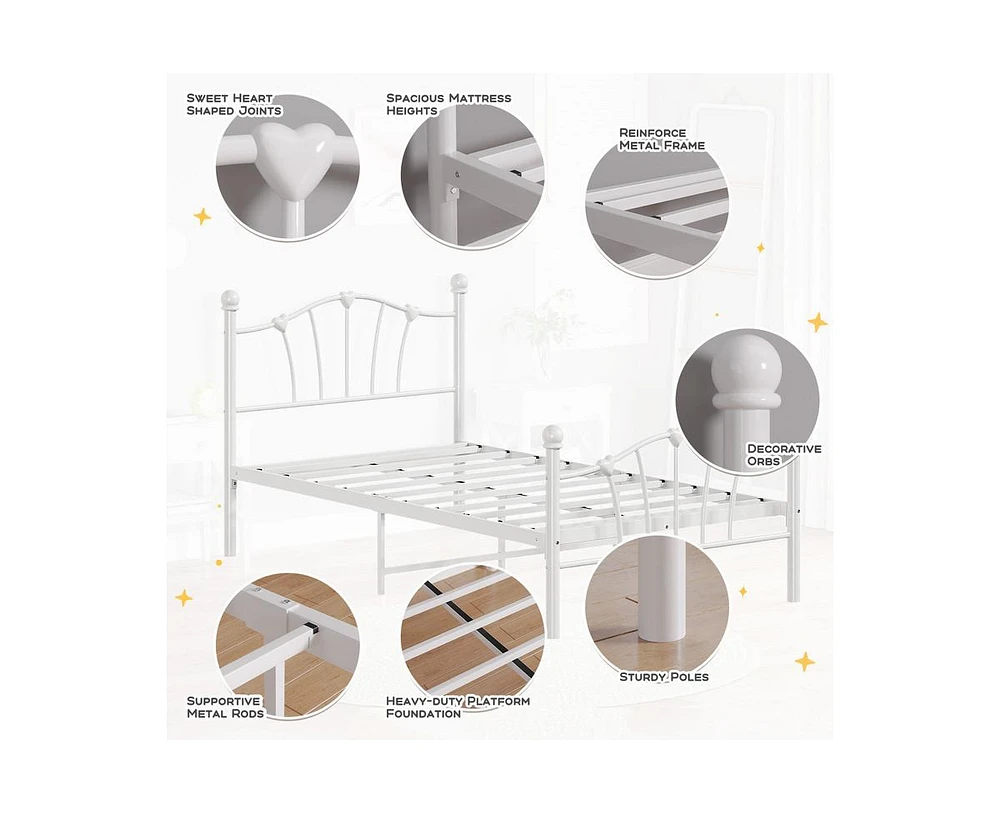 Sweet Heart Shaped Joints

Spacious Mattress Heights

Reinforce Metal Frame

Decorative Orbs

Supportive Metal Rods

Heavy-duty Platform Foundation

Sturdy Poles