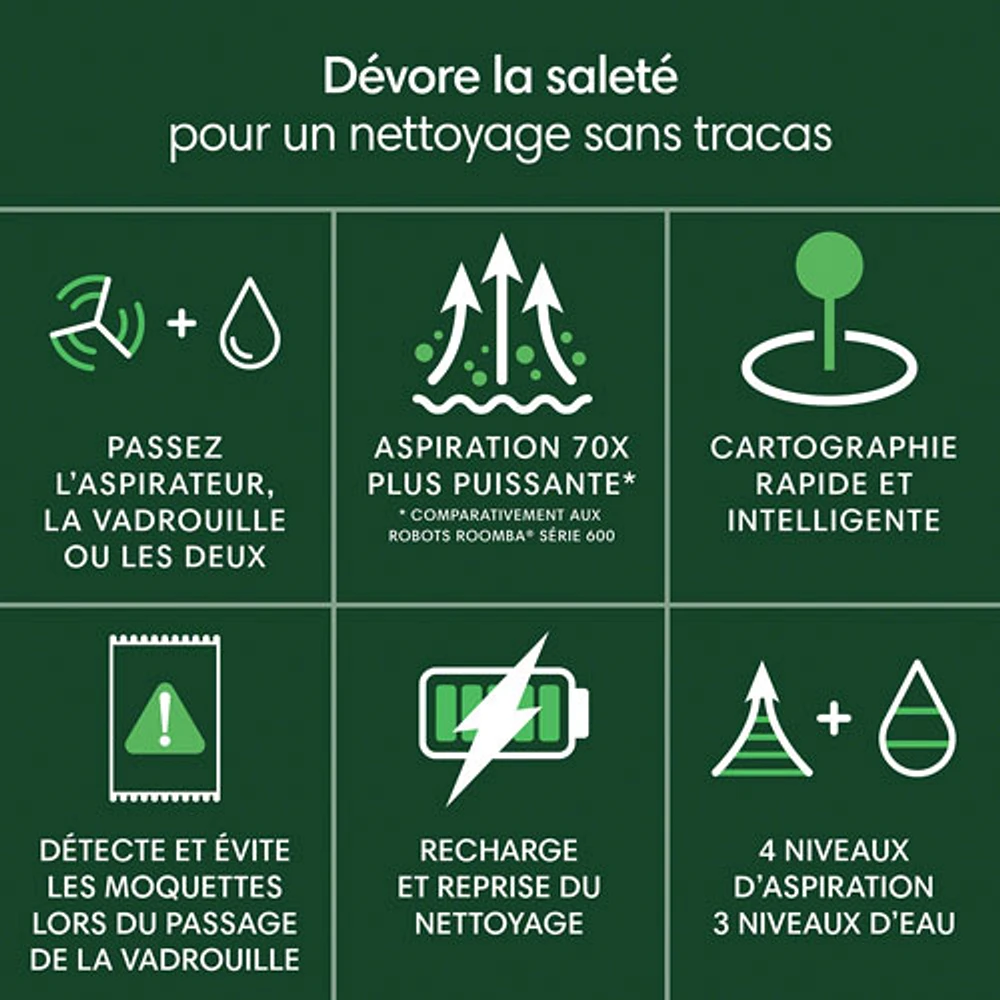 Dévore la saleté
pour un nettoyage sans tracas

PASSEZ L'ASPIRATEUR, LA VADROUILLE OU LES DEUX

ASPIRATION 70X PLUS PUISSANTE*
* COMPARATIVEMENT AUX ROBOTS ROOMBA® SÉRIE 600

CARTOGRAPHIE RAPIDE ET INTELLIGENTE

DÉTECTE ET ÉVITE LES MOQUETTES LORS DU PASSAGE DE LA VADROUILLE

RECHARGE ET REPRISE DU NETTOYAGE

4 NIVEAUX D'ASPIRATION
3 NIVEAUX D'EAU