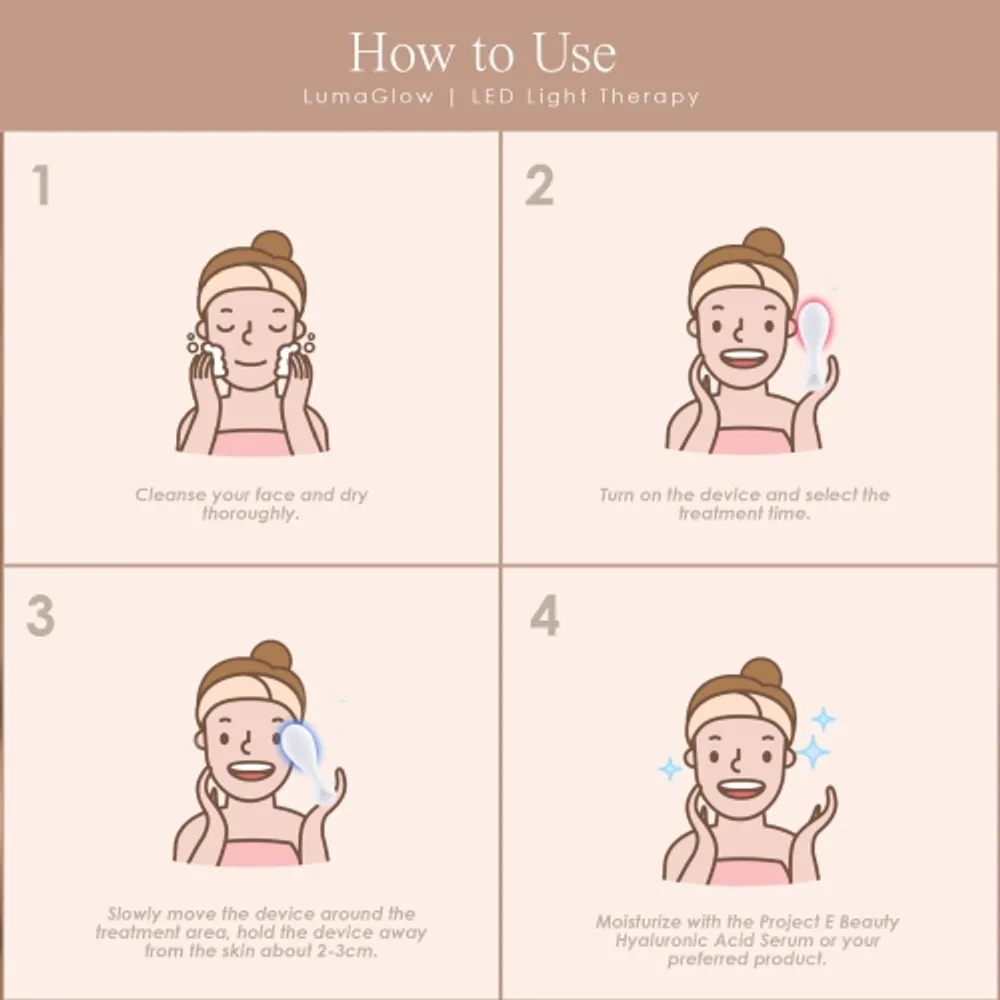 How to Use
LumaGlow | LED Light Therapy

1

Cleanse your face and dry thoroughly.

2

Turn on the device and select the treatment time.

3

Slowly move the device around the treatment area, hold the device away from the skin about 2-3cm.

4

Moisturize with the Project E Beauty Hyaluronic Acid Serum or your preferred product.