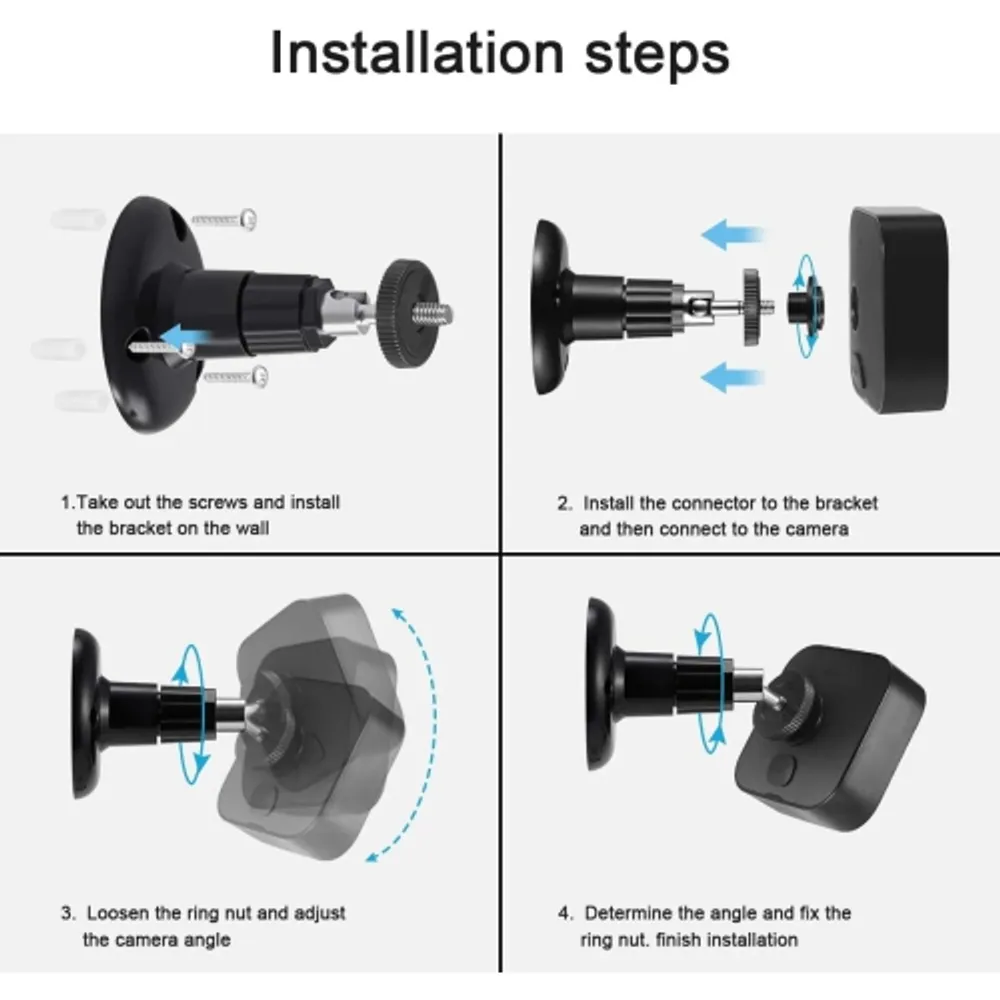 Installation steps

1.Take out the screws and install the bracket on the wall

2. Install the connector to the bracket and then connect to the camera

3. Loosen the ring nut and adjust the camera angle

4. Determine the angle and fix the ring nut. finish installation