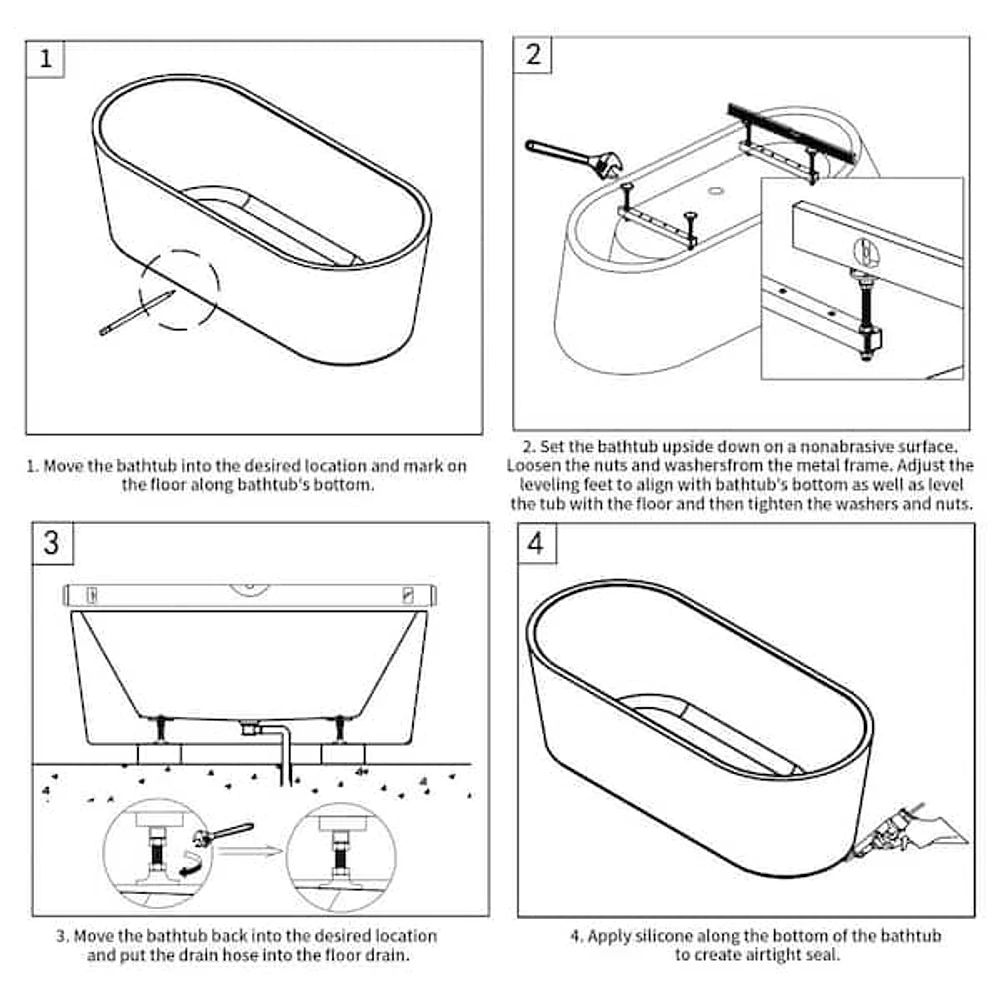 1

1. Move the bathtub into the desired location and mark on the floor along bathtub's bottom.

2

2. Set the bathtub upside down on a nonabrasive surface. Loosen the nuts and washersfrom the metal frame. Adjust the leveling feet to align with bathtub's bottom as well as level the tub with the floor and then tighten the washers and nuts.

3

3. Move the bathtub back into the desired location and put the drain hose into the floor drain.

4

4. Apply silicone along the bottom of the bathtub to create airtight seal.