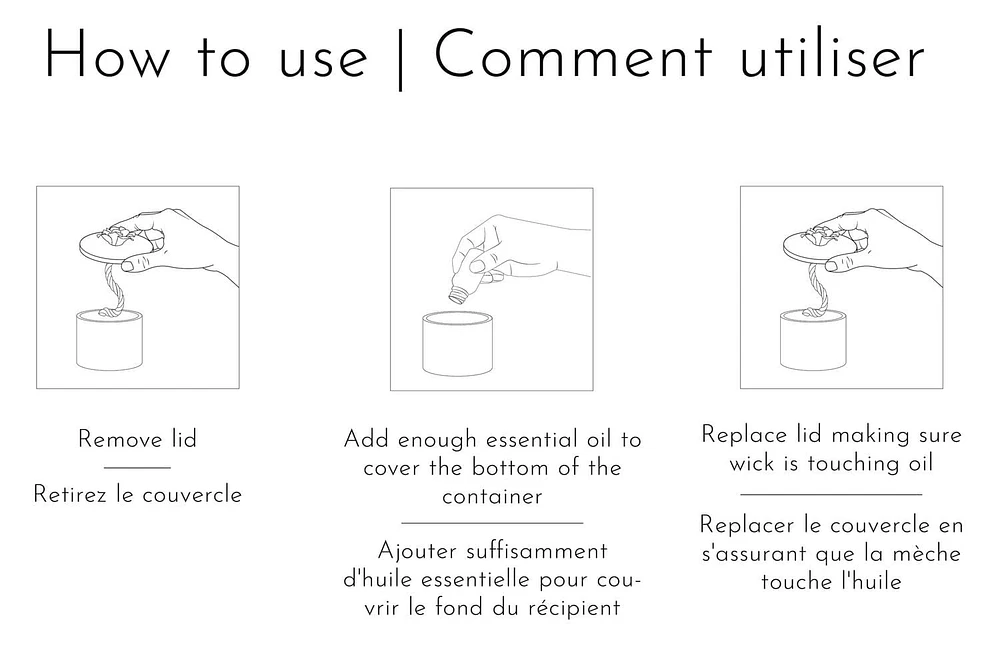 How to use | Comment utiliser

Remove lid

Retirez le couvercle

Add enough essential oil to cover the bottom of the container

Ajouter suffisamment d'huile essentielle pour couvrir le fond du récipient

Replace lid making sure wick is touching oil

Replacer le couvercle en s'assurant que la mèche touche l'huile