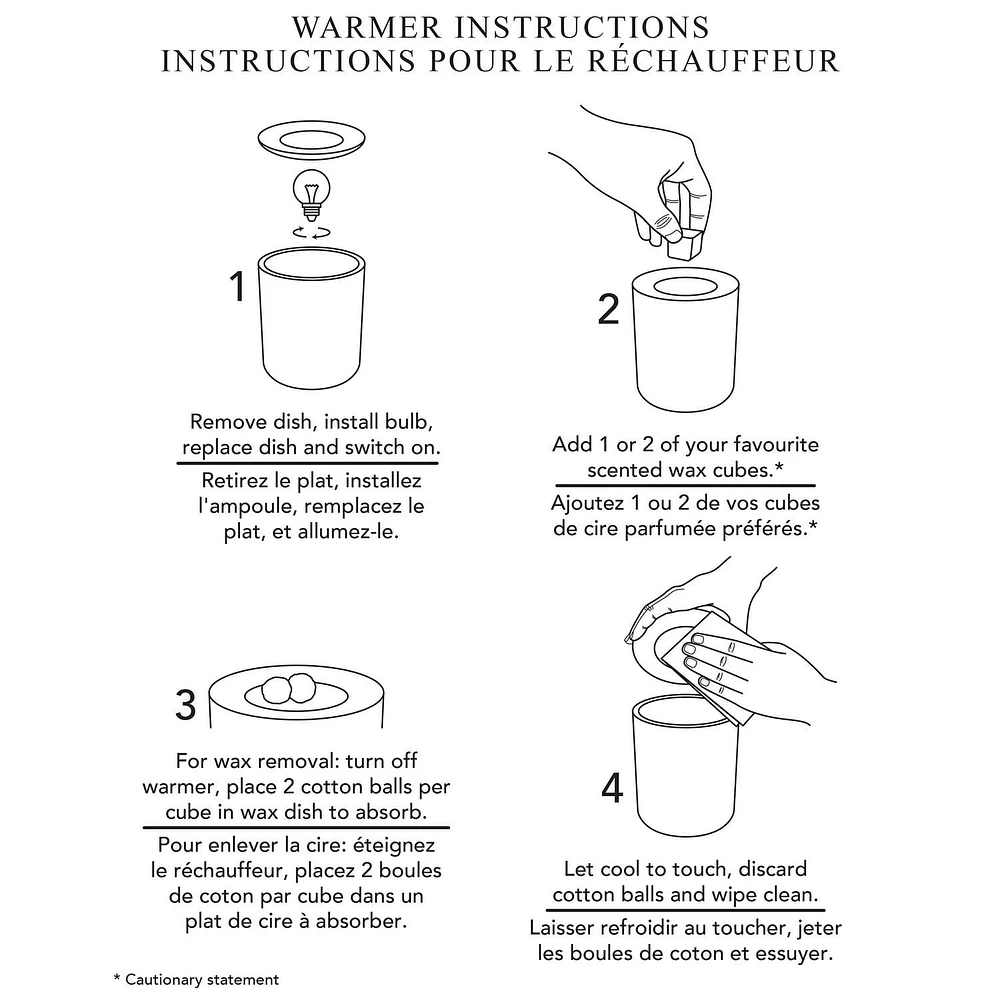 WARMER INSTRUCTIONS
INSTRUCTIONS POUR LE RÉCHAUFFEUR

1

Remove dish, install bulb, replace dish and switch on.

Retirez le plat, installez l'ampoule, remplacez le plat, et allumez-le.

2

Add 1 or 2 of your favourite scented wax cubes.*

Ajoutez 1 ou 2 de vos cubes de cire parfumée préférés.*

3

For wax removal: turn off warmer, place 2 cotton balls per cube in wax dish to absorb.

Pour enlever la cire: éteignez le réchauffeur, placez 2 boules de coton par cube dans un plat de cire à absorber.

4

Let cool to touch, discard cotton balls and wipe clean.

Laisser refroidir au toucher, jeter les boules de coton et essuyer.

* Cautionary statement