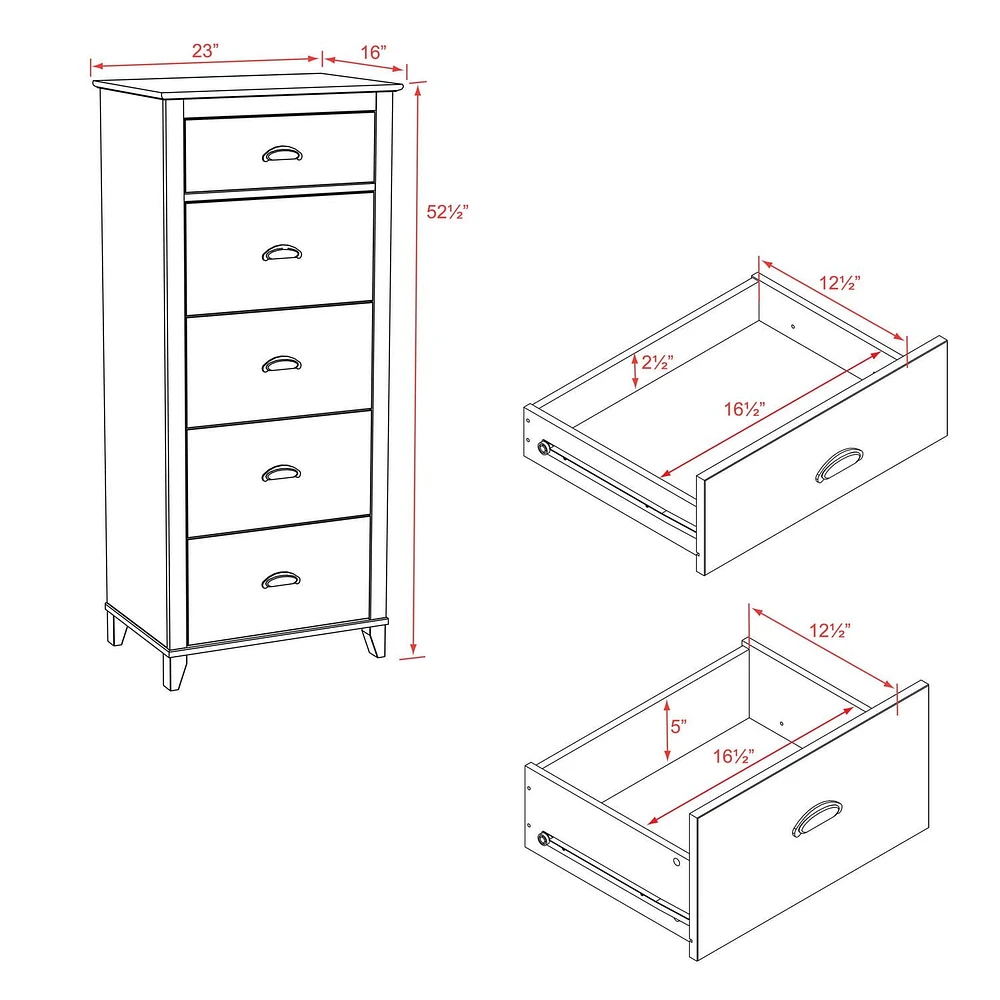 23”
16”
52½”
12½”
2½”
16½”
12½”
5”
16½”