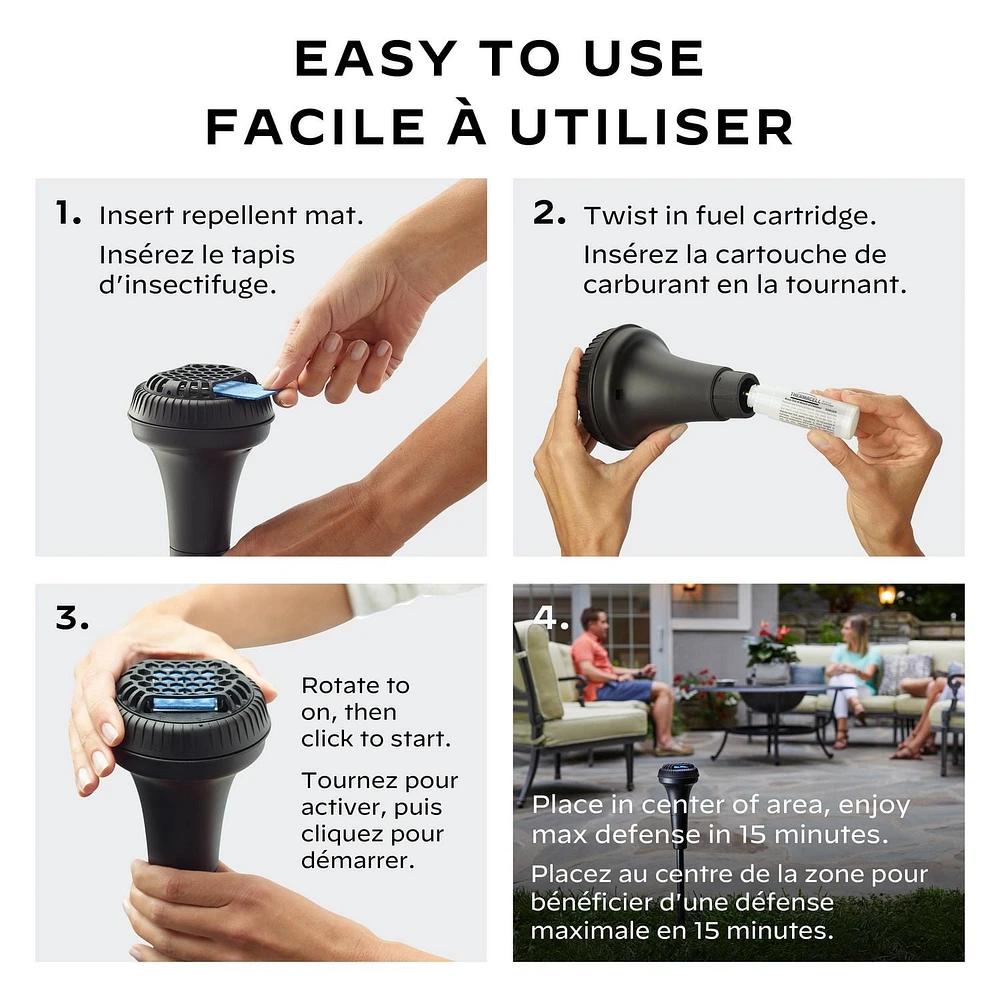 EASY TO USE
FACILE À UTILISER

1. Insert repellent mat.
Insérez le tapis d'insectifuge.

2. Twist in fuel cartridge.
Insérez la cartouche de carburant en la tournant.

THERMACELL

3.
Rotate to on, then click to start.
Tournez pour activer, puis cliquez pour démarrer.

4.
Place in center of area, enjoy max defense in 15 minutes.
Placez au centre de la zone pour bénéficier d'une défense maximale en 15 minutes.