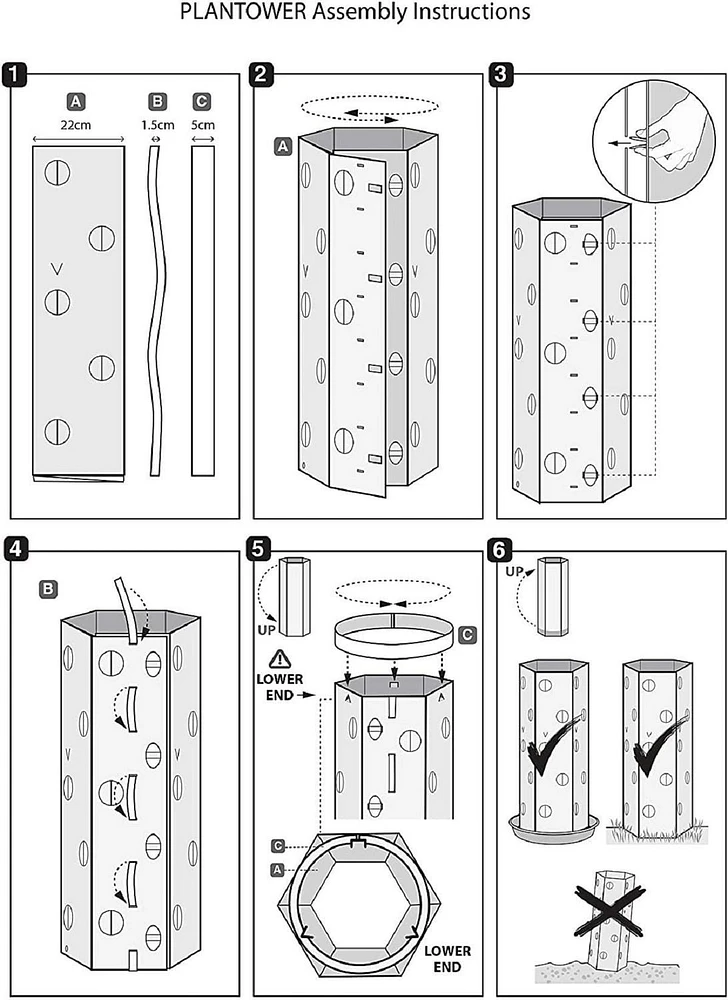 PLANTOWER Assembly Instructions

1

A
22cm

B
1.5cm

C
5cm

2

A

3

4

B

5

UP

LOWER END

C

C

A

LOWER END

6

UP