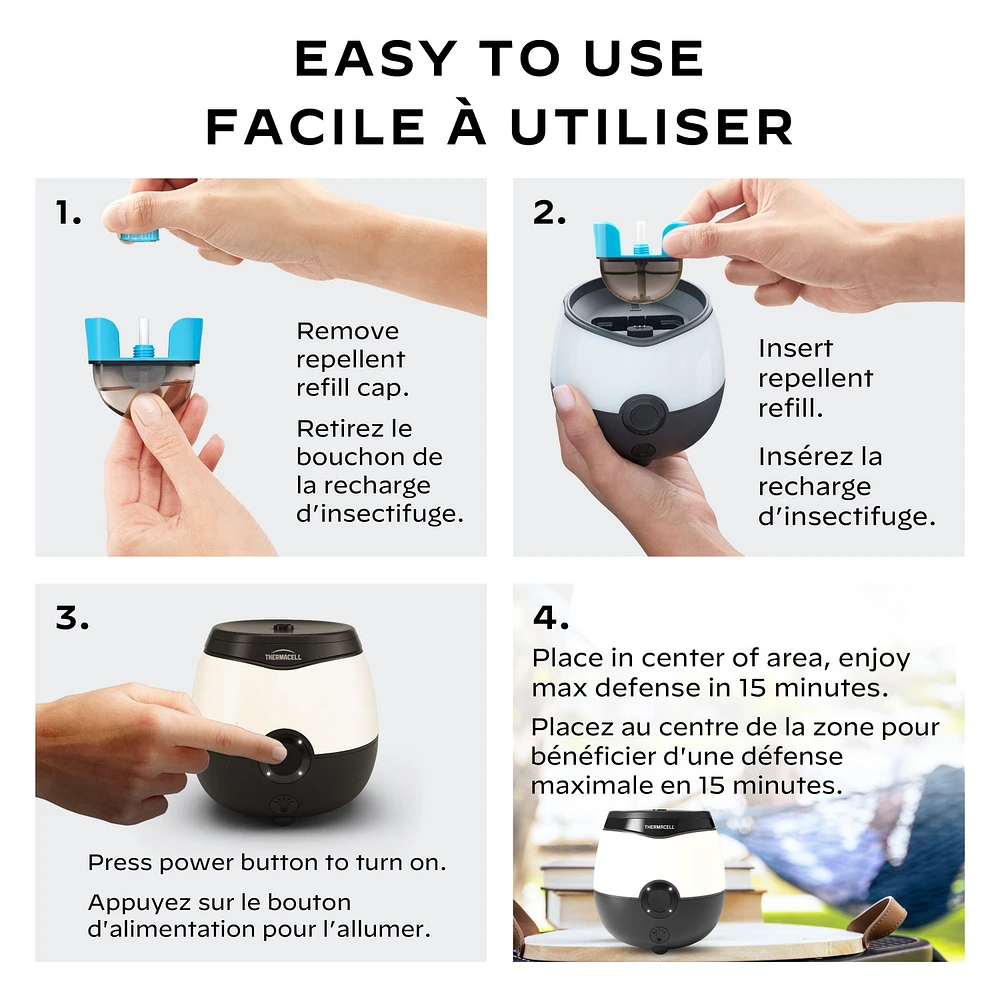 EASY TO USE
FACILE À UTILISER

1.

Remove repellent refill cap.

Retirez le bouchon de la recharge d'insectifuge.

2.

Insert repellent refill.

Insérez la recharge d'insectifuge.

3.

THERMACELL

Press power button to turn on.

Appuyez sur le bouton d'alimentation pour l'allumer.

4.

Place in center of area, enjoy max defense in 15 minutes.

Placez au centre de la zone pour bénéficier d'une défense maximale en 15 minutes.

THERMACELL