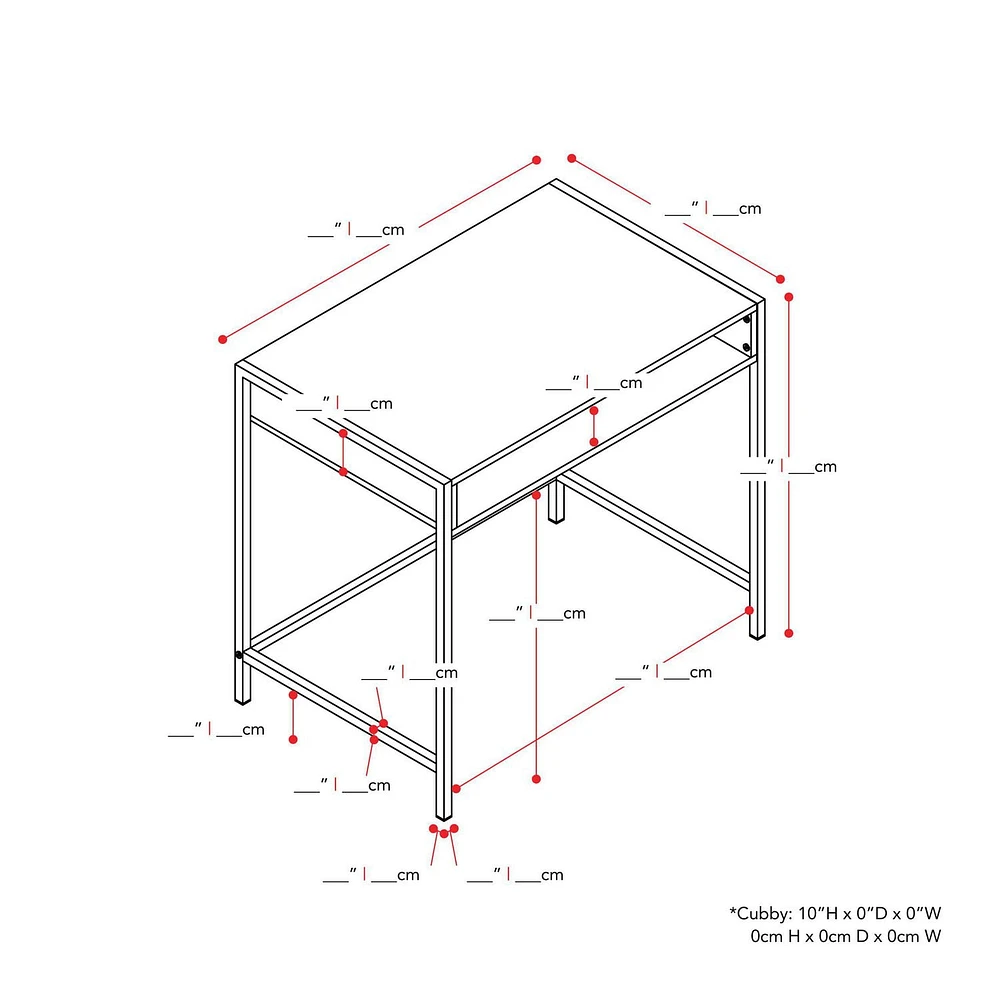 ___" | ___cm

___" | ___cm

___" | ___cm

___" | ___cm

___" | ___cm

___" | ___cm

___" | ___cm

___" | ___cm

___" | ___cm

___" | ___cm

___" | ___cm

___" | ___cm

*Cubby: 10"H x 0"D x 0"W
0cm H x 0cm D x 0cm W