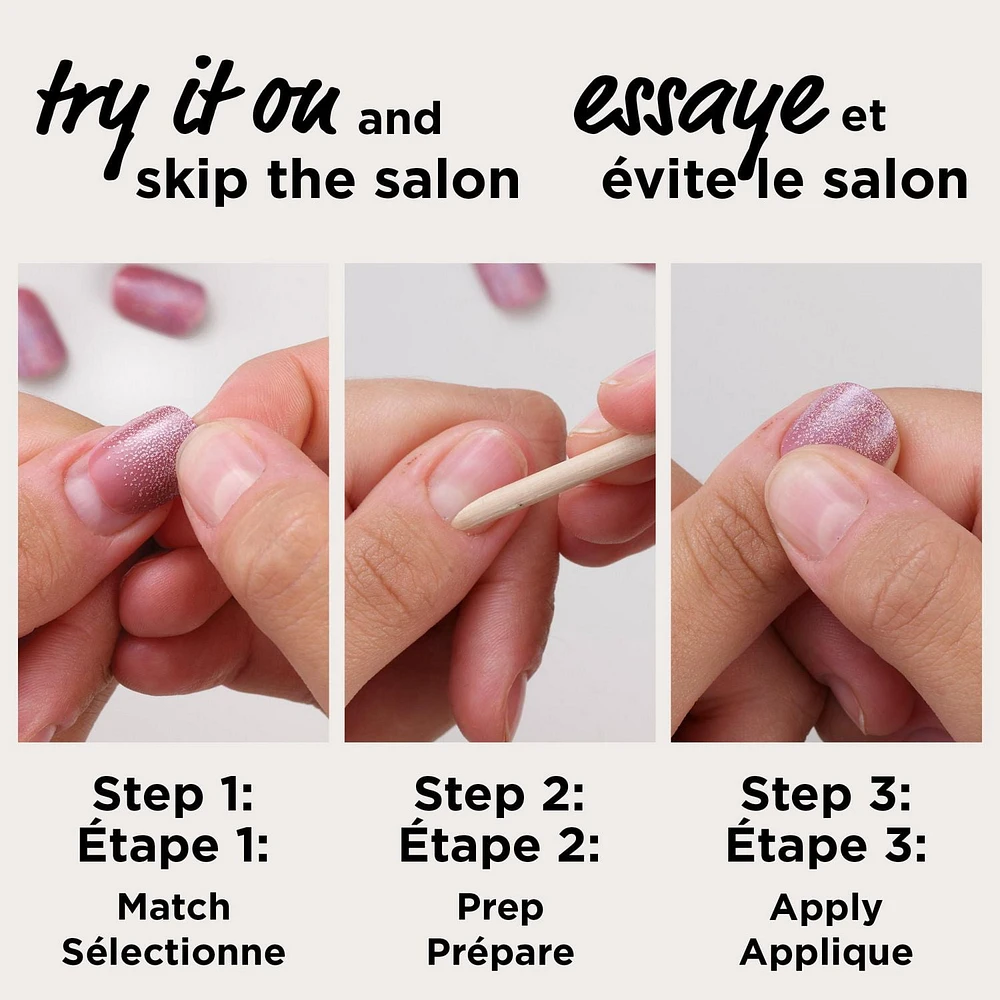 try it on and skip the salon

essaye et évite le salon

Step 1:
Étape 1:
Match
Sélectionne

Step 2:
Étape 2:
Prep
Prépare

Step 3:
Étape 3:
Apply
Applique