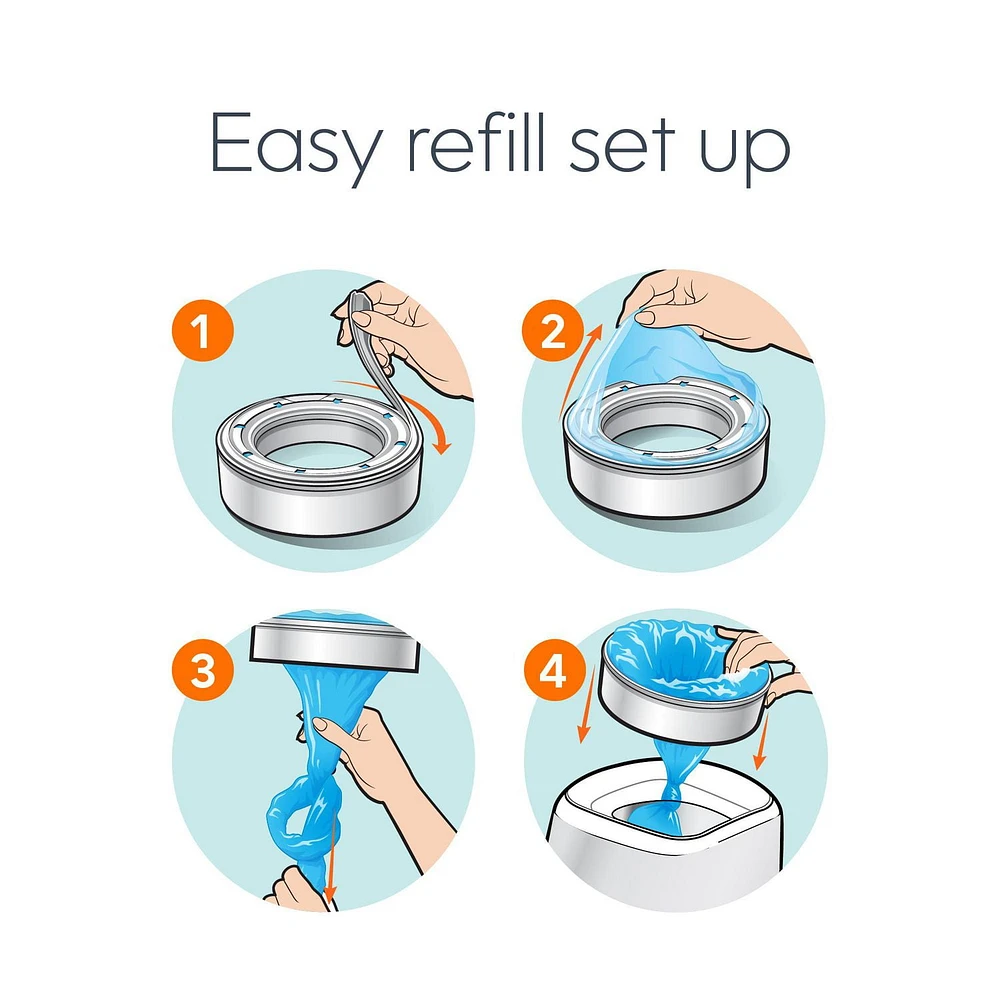 Easy refill set up

1

2

3

4