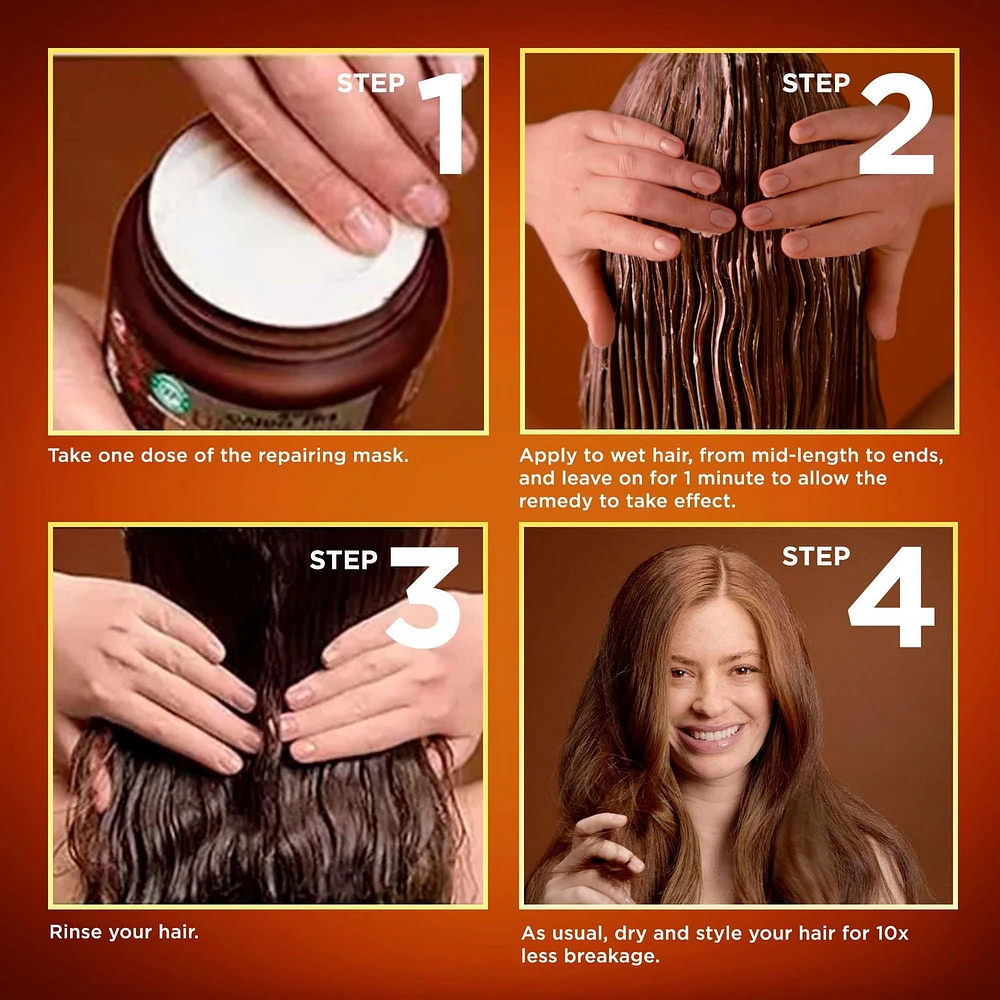 STEP 1

Take one dose of the repairing mask.

STEP 2

Apply to wet hair, from mid-length to ends, and leave on for 1 minute to allow the remedy to take effect.

STEP 3

Rinse your hair.

STEP 4

As usual, dry and style your hair for 10x less breakage.