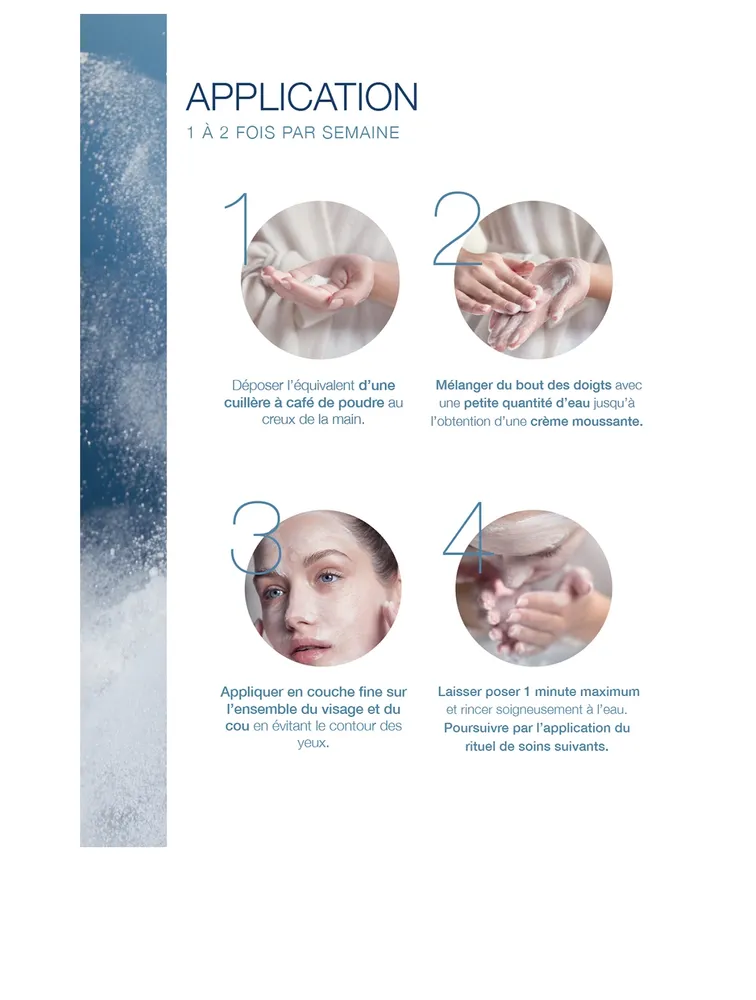 APPLICATION
1 À 2 FOIS PAR SEMAINE

1

Déposer l'équivalent d'une cuillère à café de poudre au creux de la main.

2

Mélanger du bout des doigts avec une petite quantité d'eau jusqu'à l'obtention d'une crème moussante.

3

Appliquer en couche fine sur l'ensemble du visage et du cou en évitant le contour des yeux.

4

Laisser poser 1 minute maximum et rincer soigneusement à l'eau. Poursuivre par l'application du rituel de soins suivants.