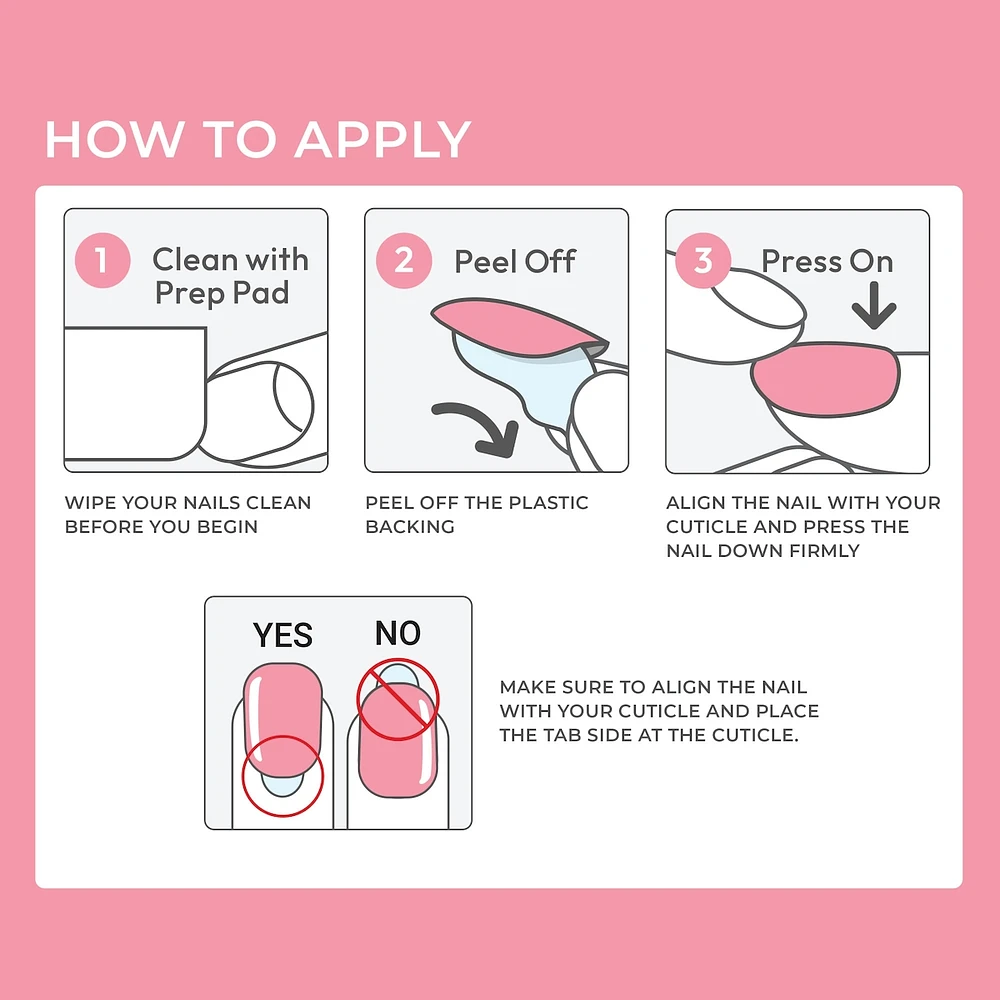 HOW TO APPLY

1 Clean with Prep Pad

WIPE YOUR NAILS CLEAN BEFORE YOU BEGIN

2 Peel Off

PEEL OFF THE PLASTIC BACKING

3 Press On

ALIGN THE NAIL WITH YOUR CUTICLE AND PRESS THE NAIL DOWN FIRMLY

YES NO

MAKE SURE TO ALIGN THE NAIL WITH YOUR CUTICLE AND PLACE THE TAB SIDE AT THE CUTICLE.