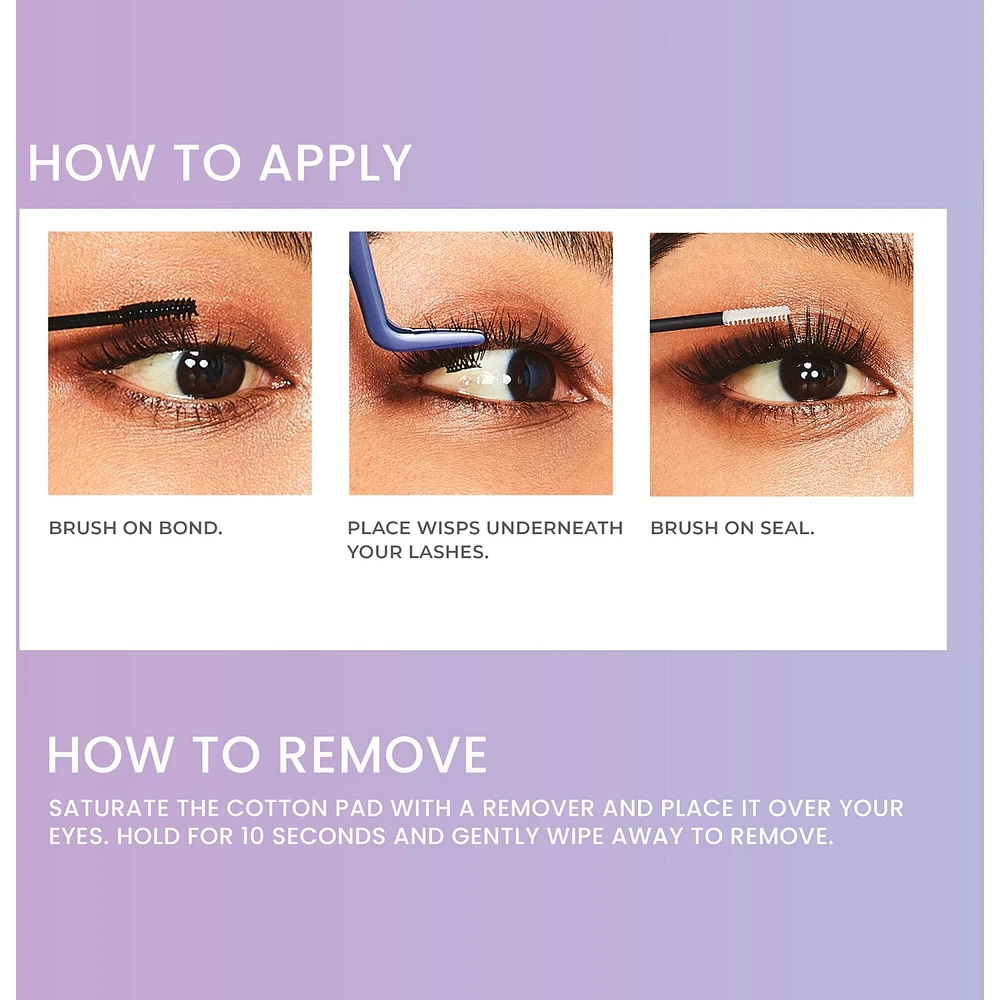 HOW TO APPLY

BRUSH ON BOND.

PLACE WISPS UNDERNEATH YOUR LASHES.

BRUSH ON SEAL.

HOW TO REMOVE

SATURATE THE COTTON PAD WITH A REMOVER AND PLACE IT OVER YOUR EYES. HOLD FOR 10 SECONDS AND GENTLY WIPE AWAY TO REMOVE.