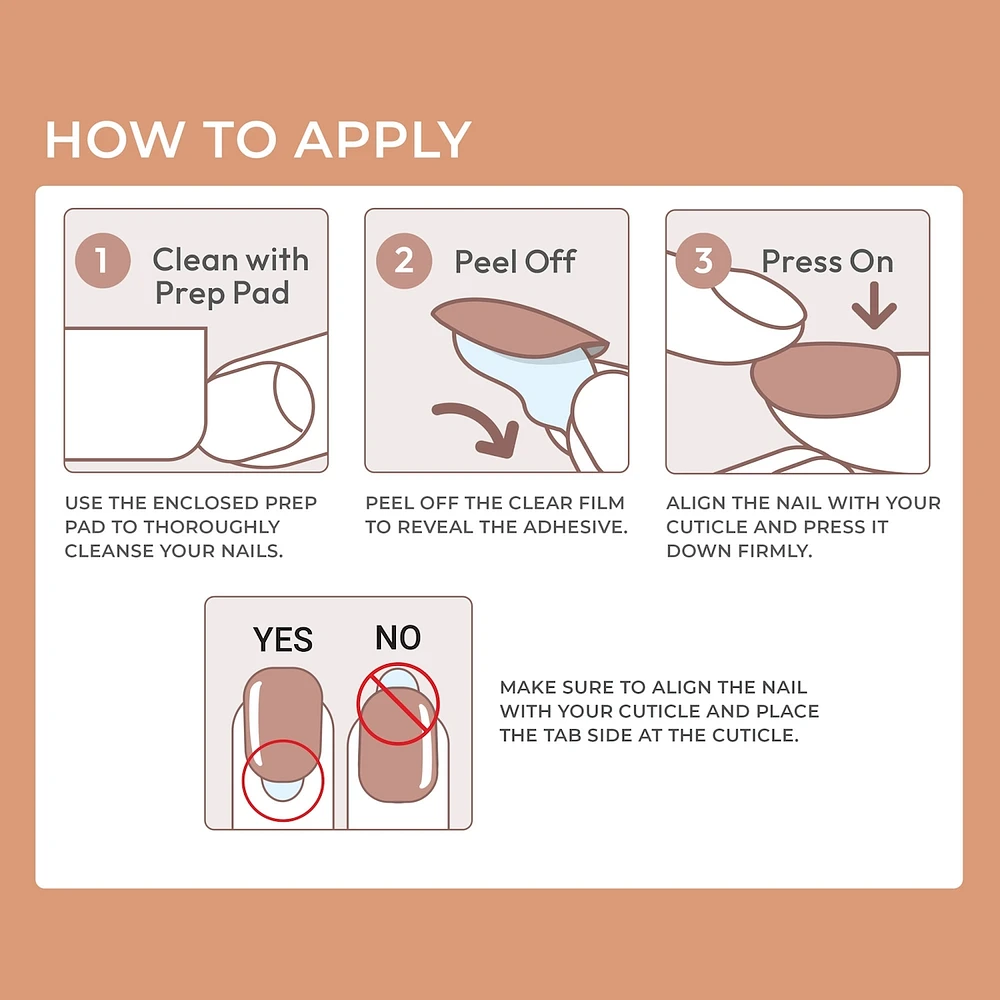 HOW TO APPLY

1 Clean with Prep Pad

USE THE ENCLOSED PREP PAD TO THOROUGHLY CLEANSE YOUR NAILS.

2 Peel Off

PEEL OFF THE CLEAR FILM TO REVEAL THE ADHESIVE.

3 Press On

ALIGN THE NAIL WITH YOUR CUTICLE AND PRESS IT DOWN FIRMLY.

YES NO

MAKE SURE TO ALIGN THE NAIL WITH YOUR CUTICLE AND PLACE THE TAB SIDE AT THE CUTICLE.