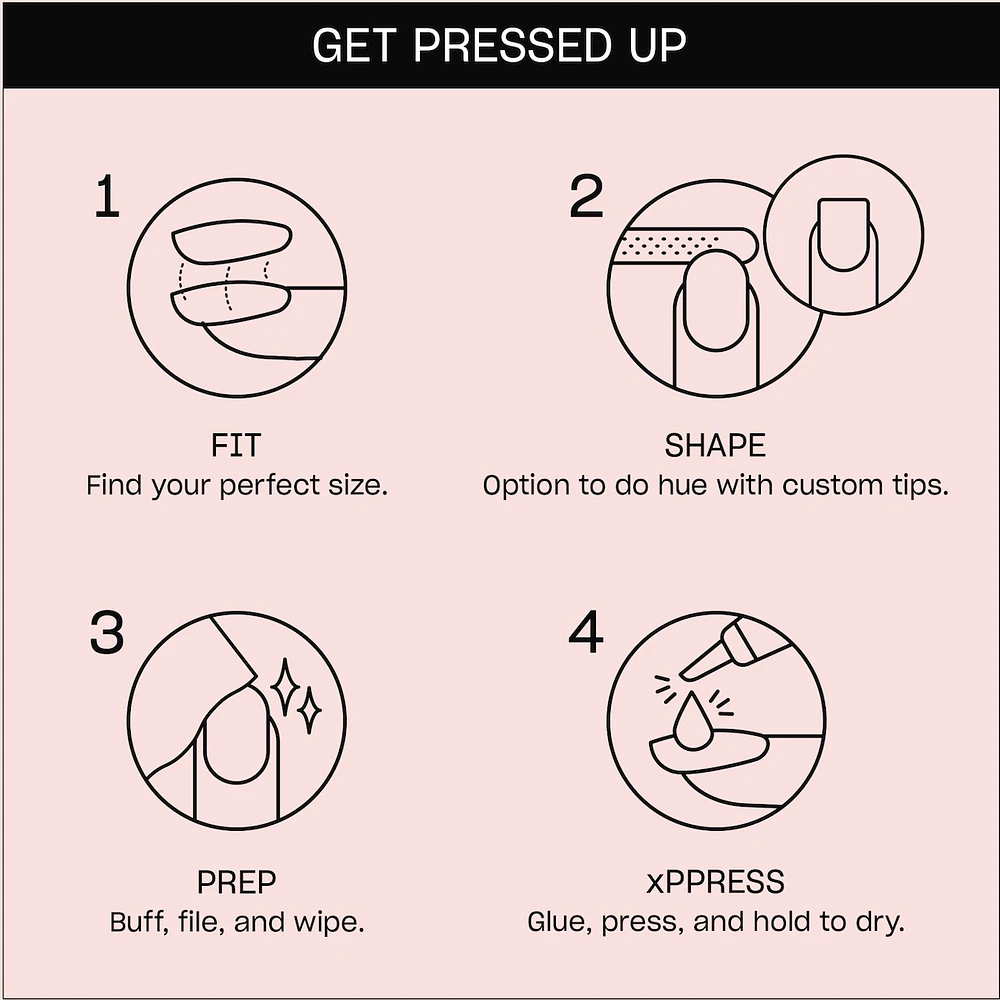 GET PRESSED UP

1

FIT
Find your perfect size.

2

SHAPE
Option to do hue with custom tips.

3

PREP
Buff, file, and wipe.

4

xPPRESS
Glue, press, and hold to dry.