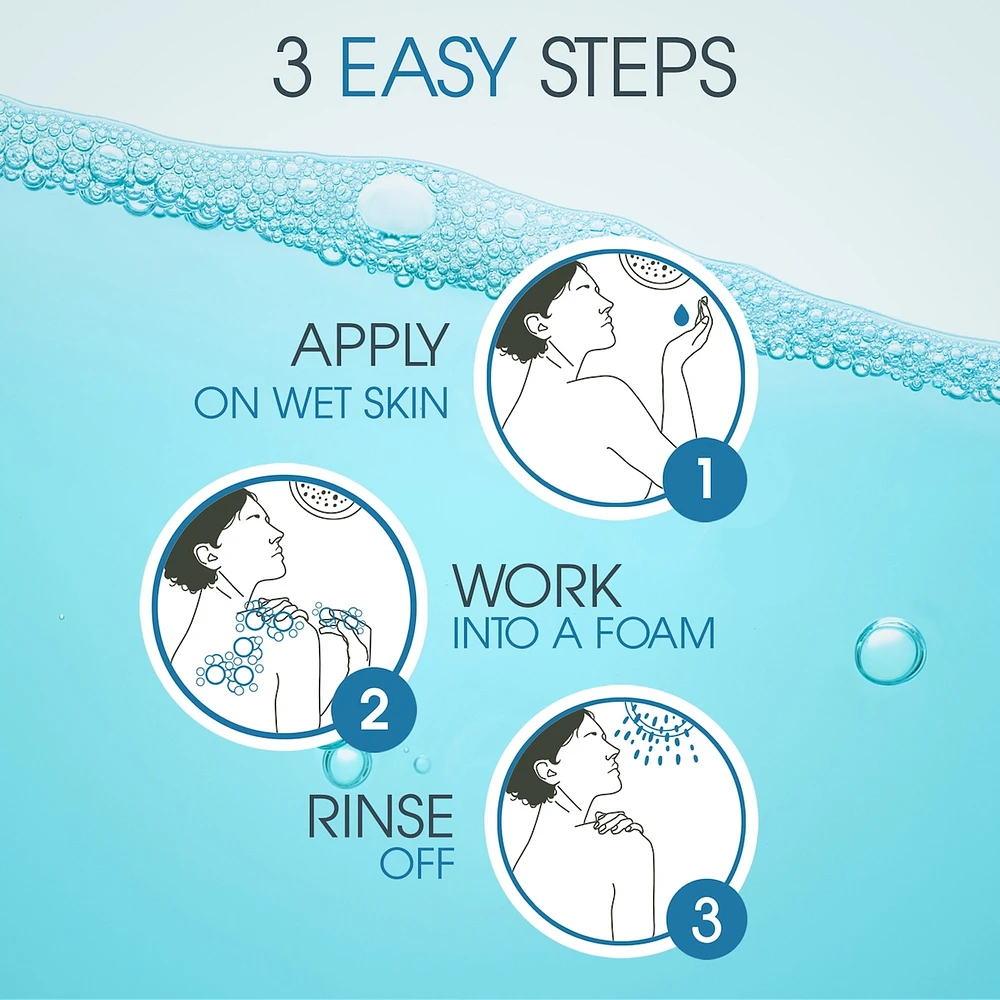 3 EASY STEPS

APPLY
ON WET SKIN

1

WORK
INTO A FOAM

2

RINSE
OFF

3