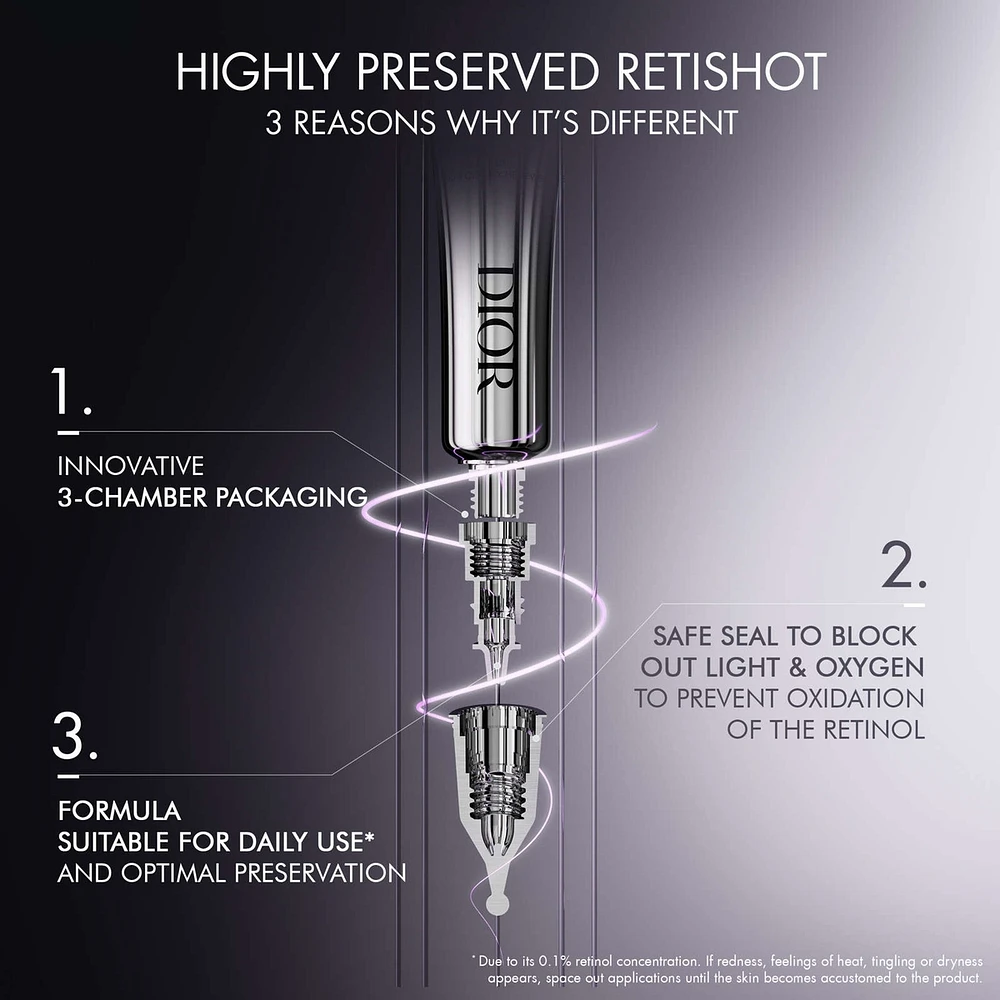 HIGHLY PRESERVED RETISHOT
3 REASONS WHY IT'S DIFFERENT

DIOR

1.
INNOVATIVE
3-CHAMBER PACKAGING

2.
SAFE SEAL TO BLOCK OUT LIGHT & OXYGEN TO PREVENT OXIDATION OF THE RETINOL

3.
FORMULA
SUITABLE FOR DAILY USE*
AND OPTIMAL PRESERVATION

* Due to its 0.1% retinol concentration. If redness, feelings of heat, tingling or dryness appears, space out applications until the skin becomes accustomed to the product.