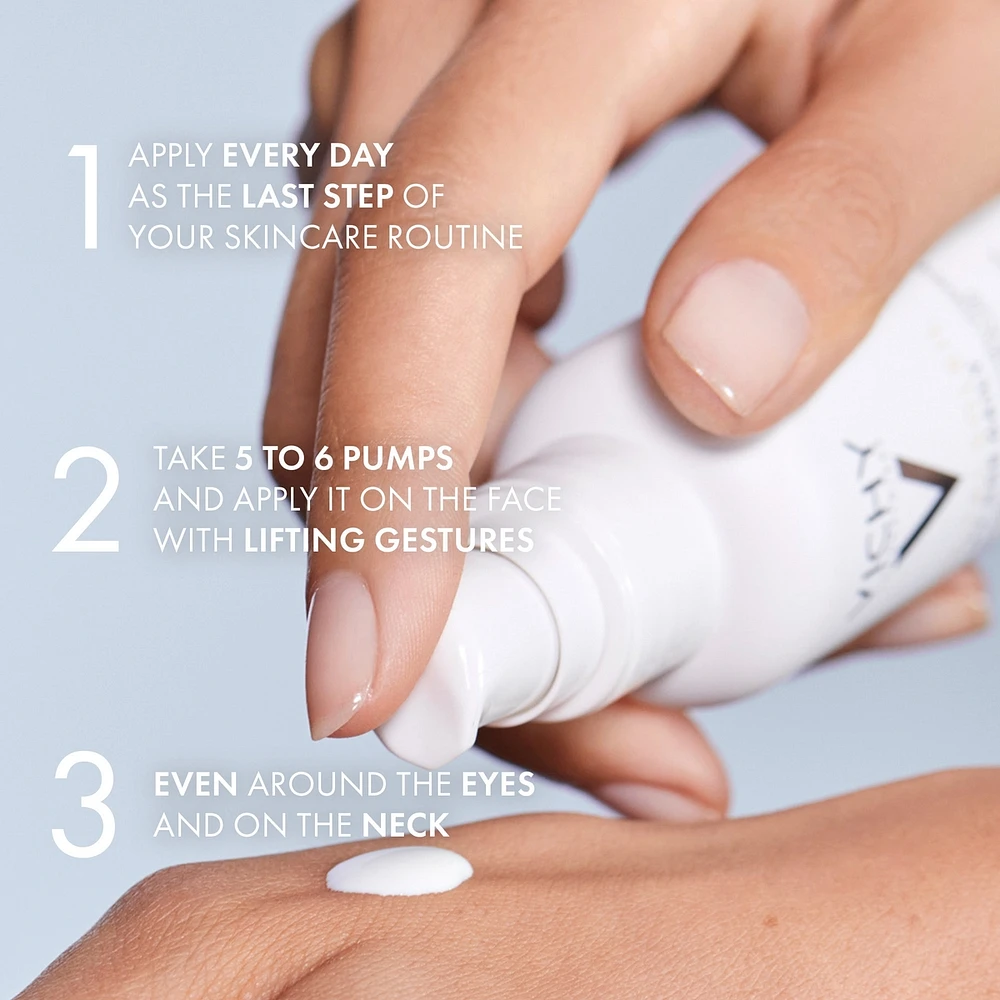 1 APPLY EVERY DAY AS THE LAST STEP OF YOUR SKINCARE ROUTINE

2 TAKE 5 TO 6 PUMPS AND APPLY IT ON THE FACE WITH LIFTING GESTURES

3 EVEN AROUND THE EYES AND ON THE NECK

VICHY