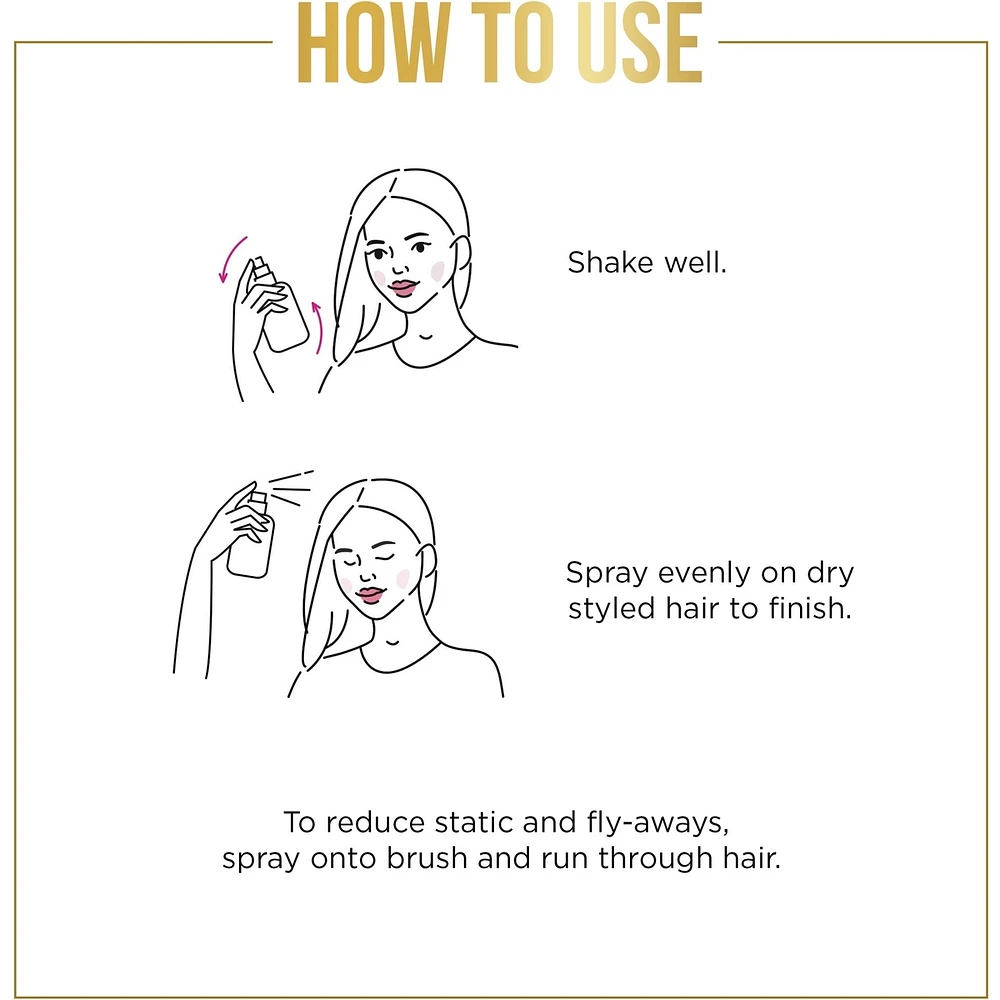 HOW TO USE

Shake well.

Spray evenly on dry styled hair to finish.

To reduce static and fly-aways, spray onto brush and run through hair.