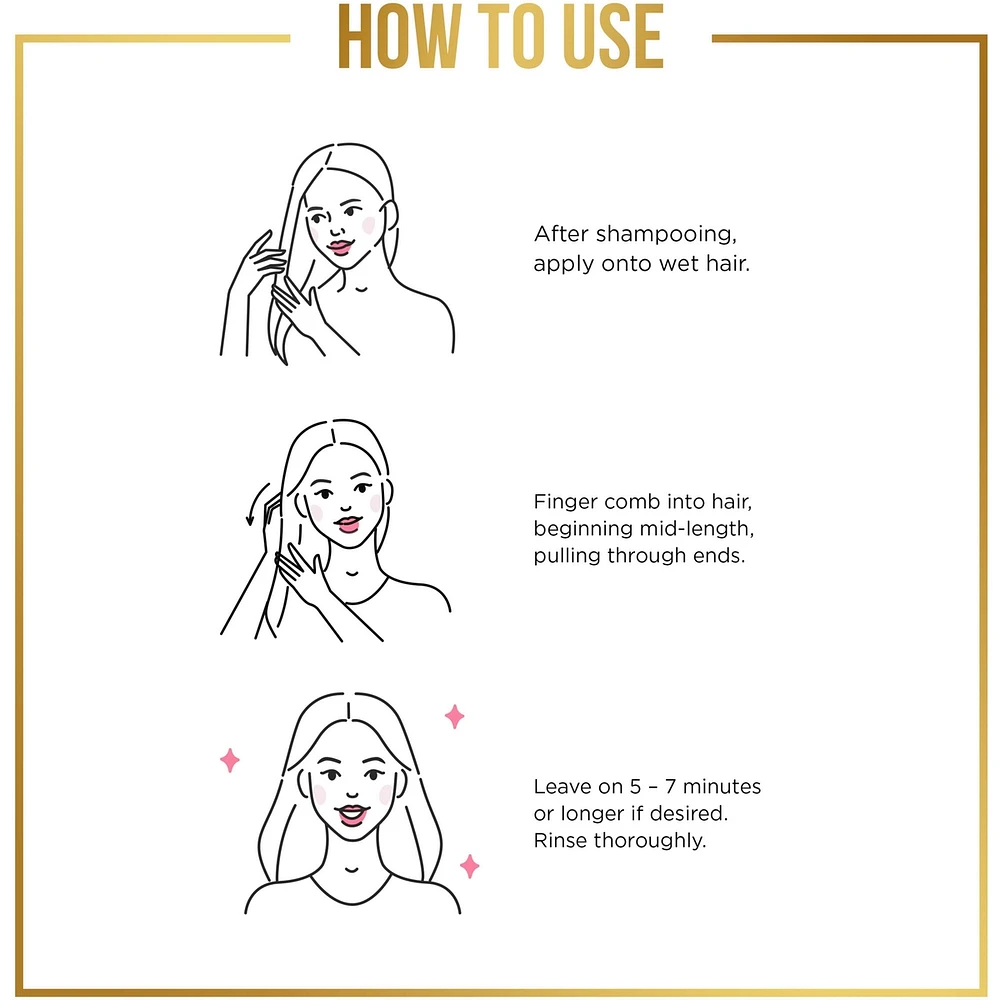 HOW TO USE

After shampooing, apply onto wet hair.

Finger comb into hair, beginning mid-length, pulling through ends.

Leave on 5 – 7 minutes or longer if desired. Rinse thoroughly.