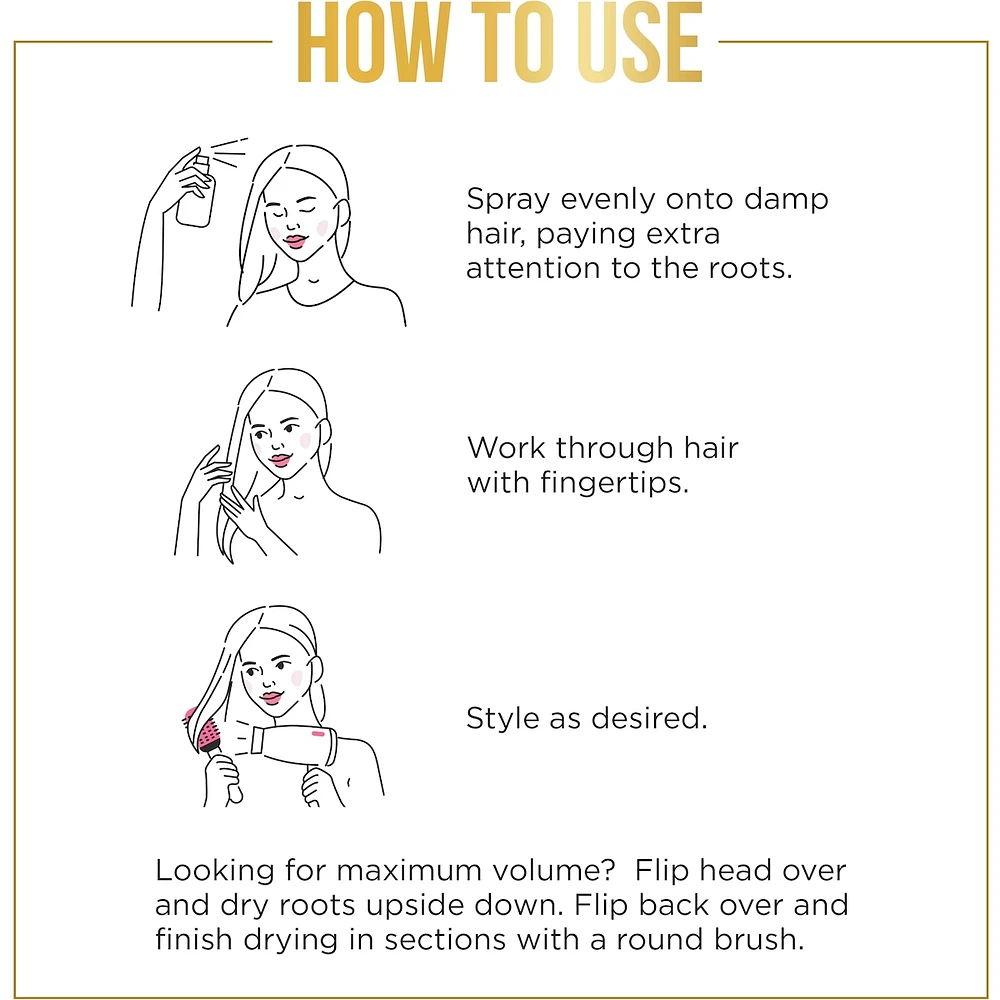 HOW TO USE

Spray evenly onto damp hair, paying extra attention to the roots.

Work through hair with fingertips.

Style as desired.

Looking for maximum volume?  Flip head over and dry roots upside down. Flip back over and finish drying in sections with a round brush.