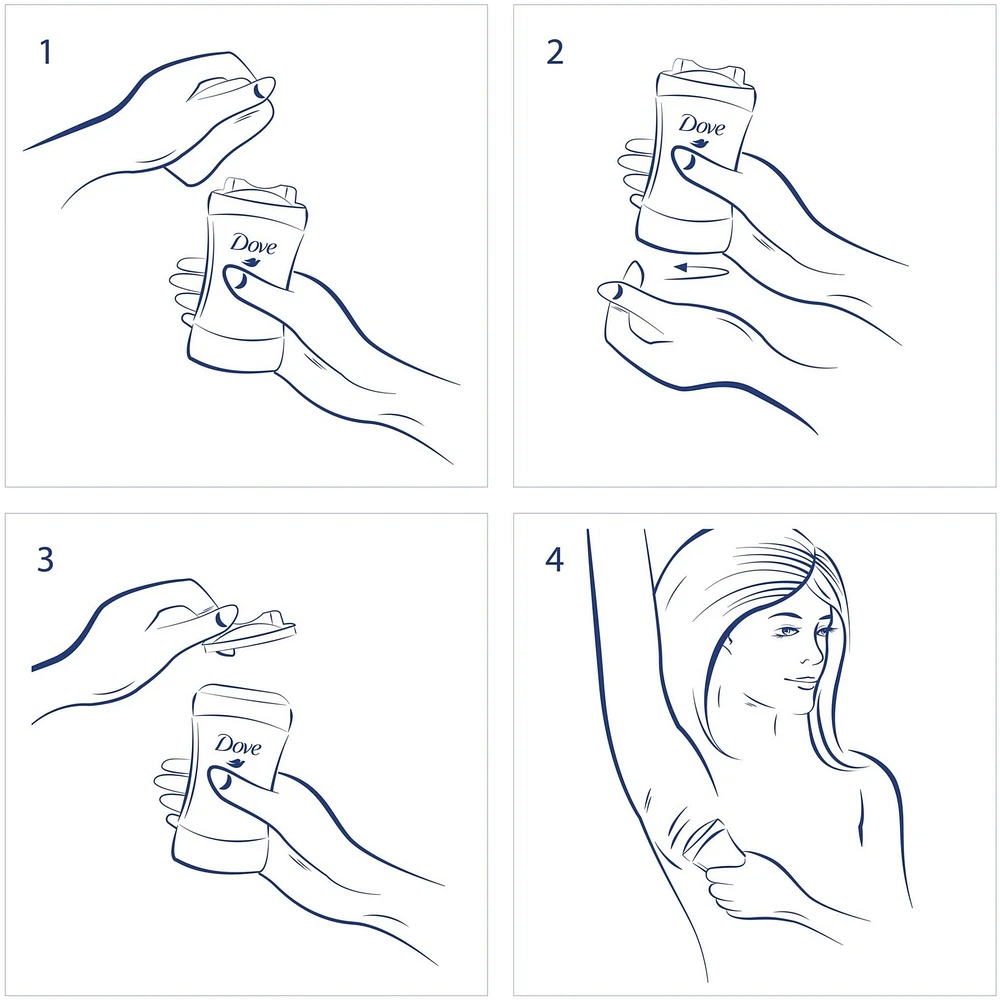 1

Dove

2

Dove

3

Dove

4