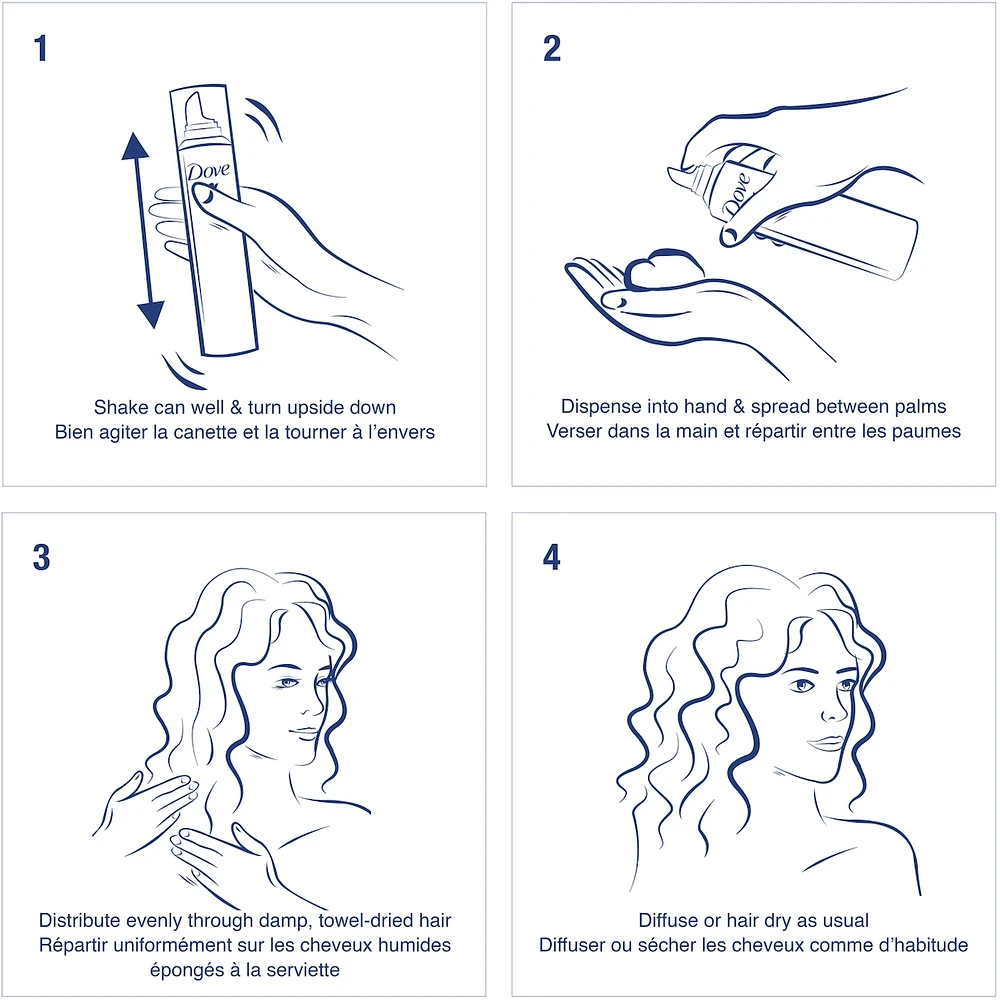 1

Dove

Shake can well & turn upside down
Bien agiter la canette et la tourner à l'envers

2

Dove

Dispense into hand & spread between palms
Verser dans la main et répartir entre les paumes

3

Distribute evenly through damp, towel-dried hair
Répartir uniformément sur les cheveux humides épongés à la serviette

4

Diffuse or hair dry as usual
Diffuser ou sécher les cheveux comme d'habitude