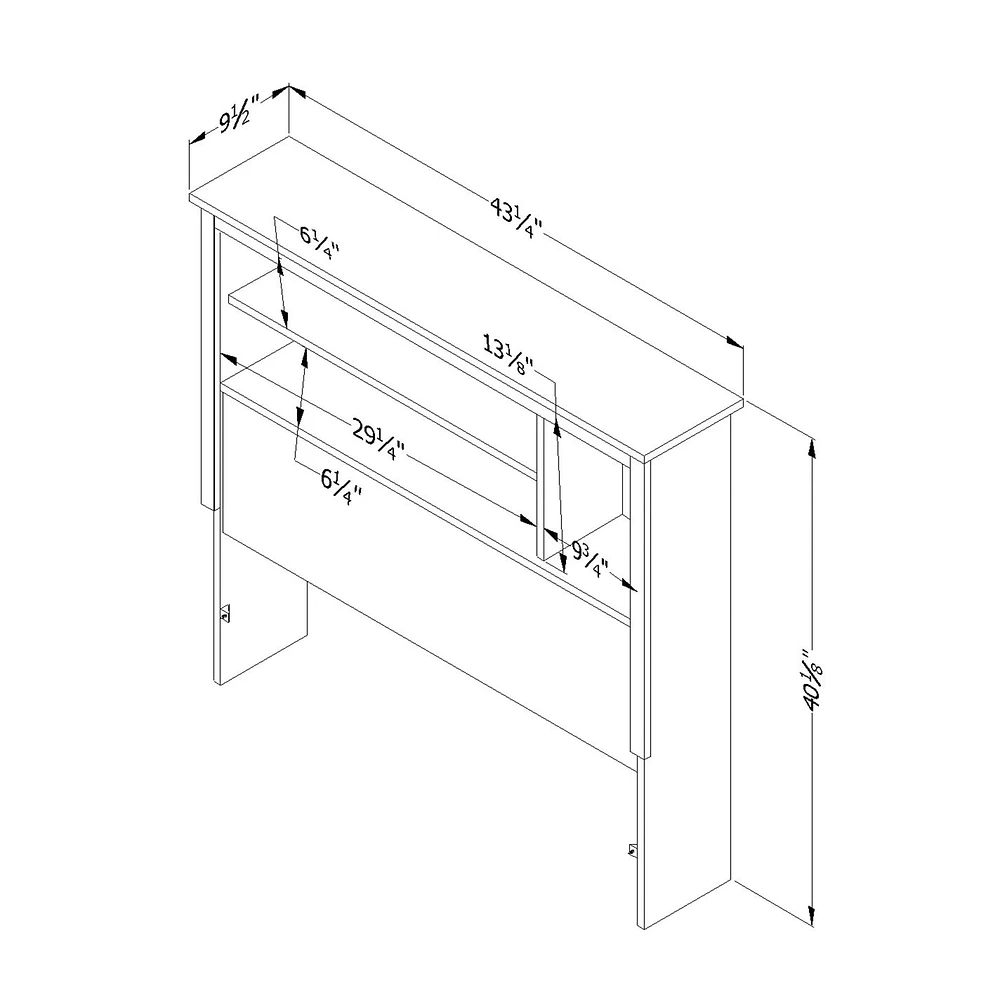 9½"

43¼"

6¼"

13⅛"

29¼"

6¼"

9¾"

40⅛"