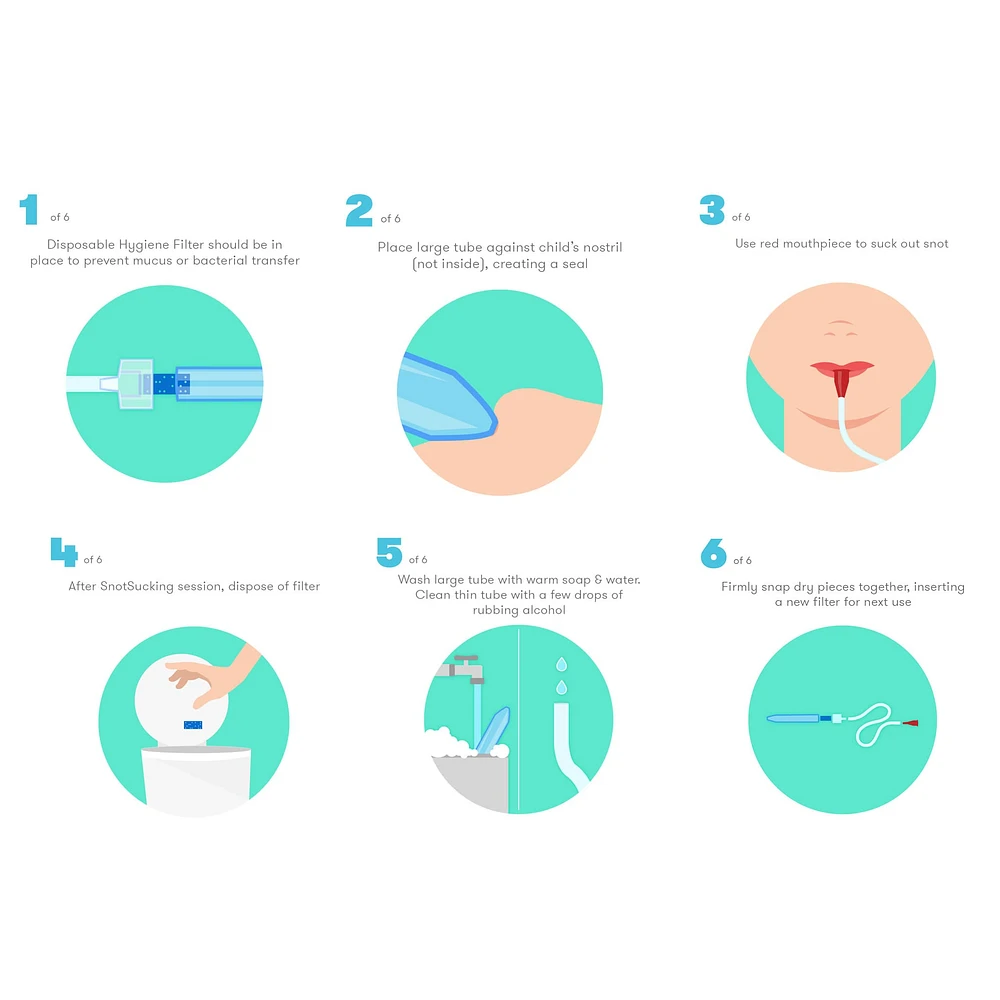 1 of 6
Disposable Hygiene Filter should be in place to prevent mucus or bacterial transfer

2 of 6
Place large tube against child's nostril (not inside), creating a seal

3 of 6
Use red mouthpiece to suck out snot

4 of 6
After SnotSucking session, dispose of filter

5 of 6
Wash large tube with warm soap & water. Clean thin tube with a few drops of rubbing alcohol

6 of 6
Firmly snap dry pieces together, inserting a new filter for next use