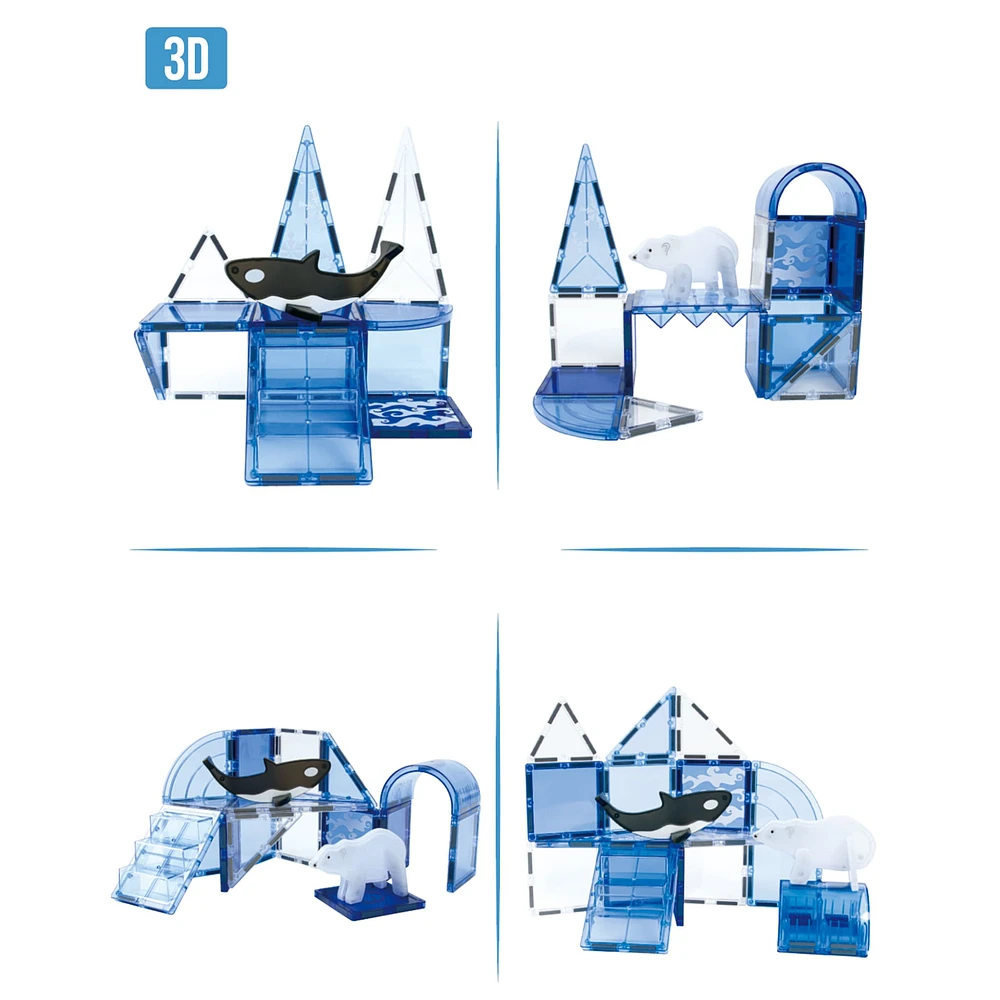 3D