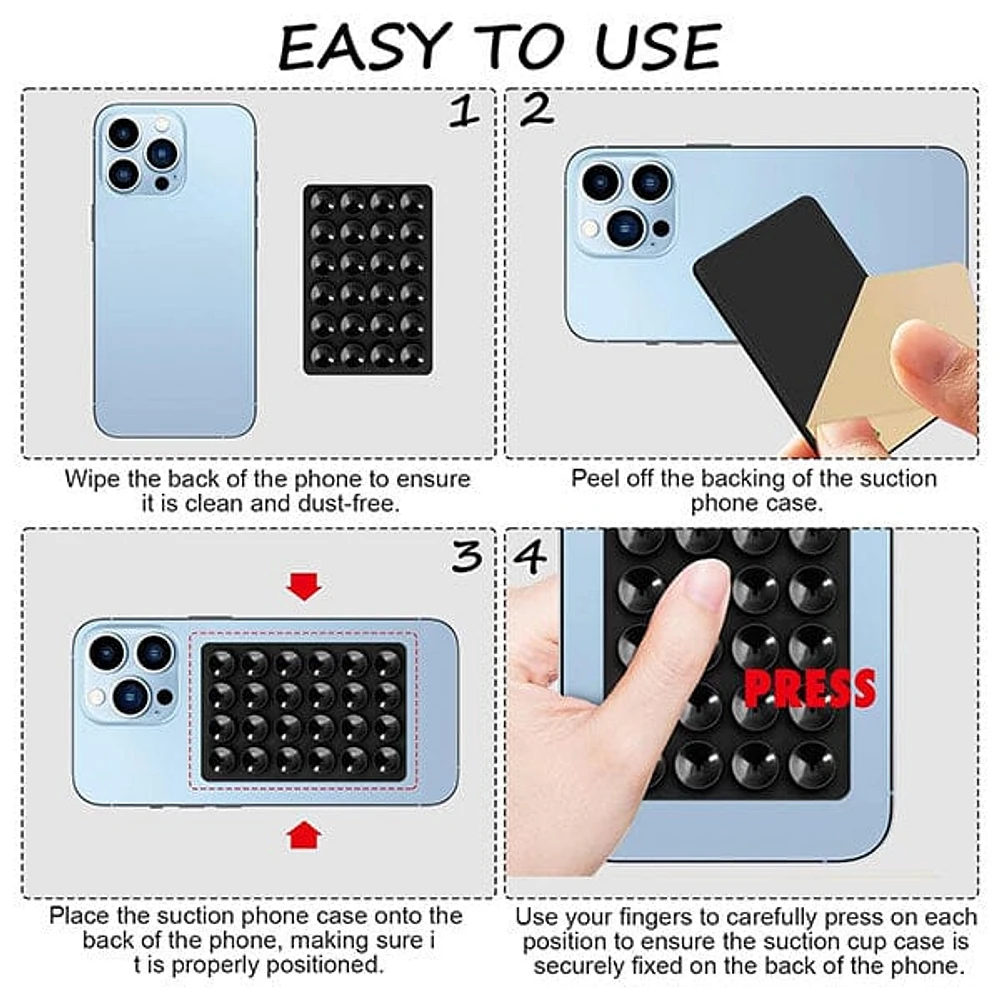 EASY TO USE

1

Wipe the back of the phone to ensure it is clean and dust-free.

2

Peel off the backing of the suction phone case.

3

Place the suction phone case onto the back of the phone, making sure i t is properly positioned.

4

PRESS

Use your fingers to carefully press on each position to ensure the suction cup case is securely fixed on the back of the phone.