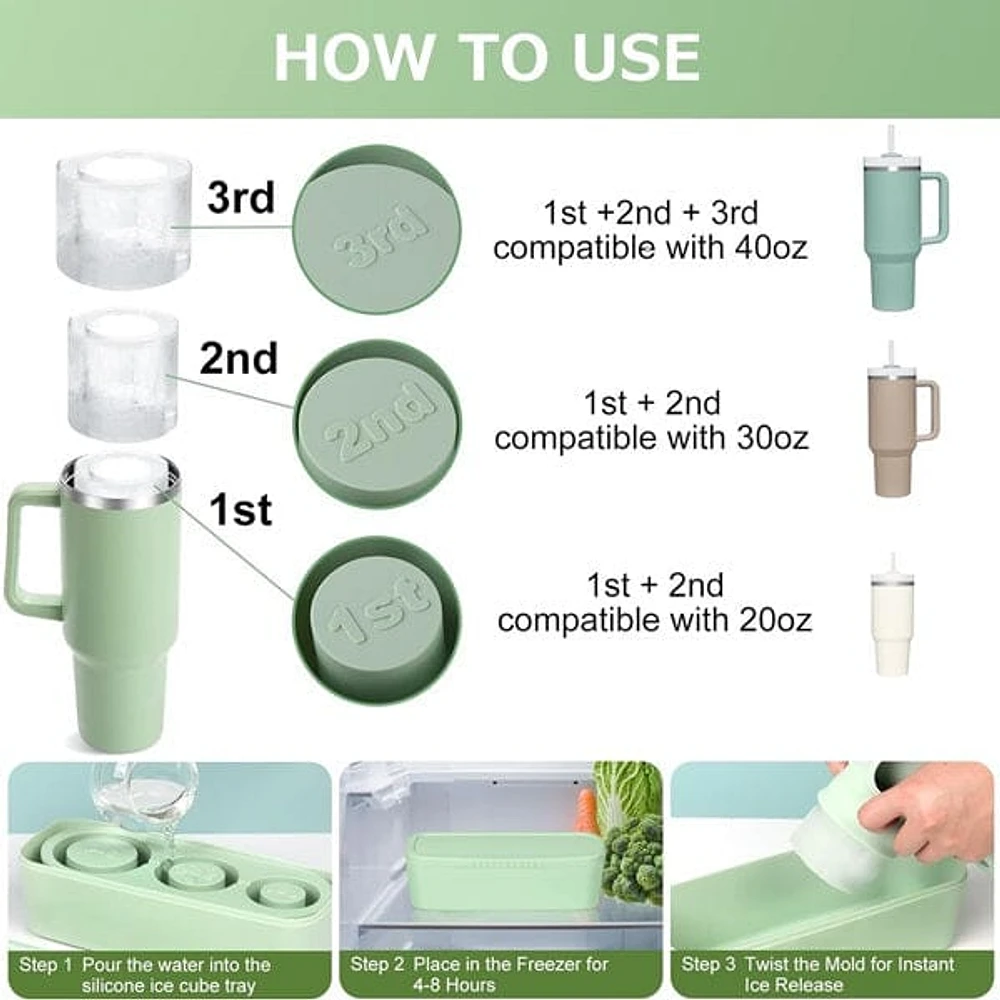 HOW TO USE

3rd

3rd

1st +2nd + 3rd compatible with 40oz

2nd

2nd

1st + 2nd compatible with 30oz

1st

1st

1st + 2nd compatible with 20oz

Step 1 Pour the water into the silicone ice cube tray

Step 2 Place in the Freezer for 4-8 Hours

Step 3 Twist the Mold for Instant Ice Release