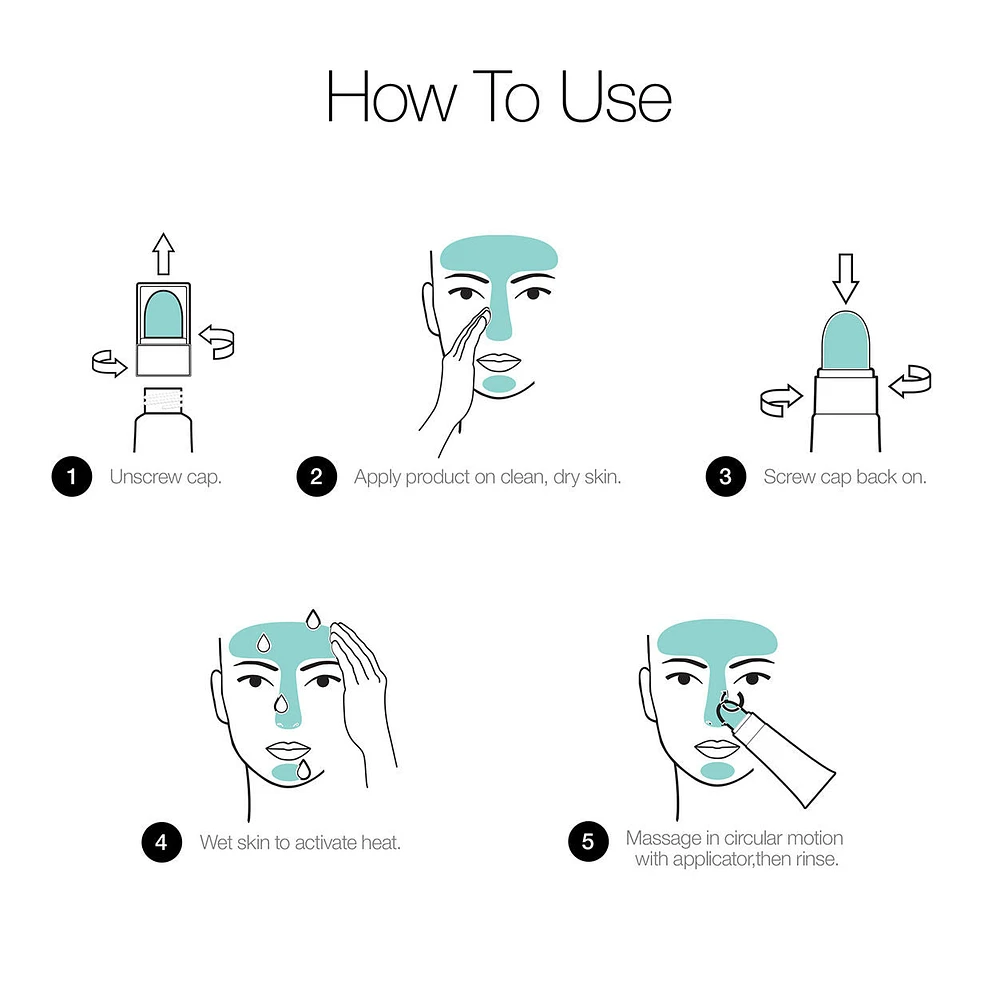 How To Use

1 Unscrew cap.

2 Apply product on clean, dry skin.

3 Screw cap back on.

4 Wet skin to activate heat.

5 Massage in circular motion with applicator,then rinse.