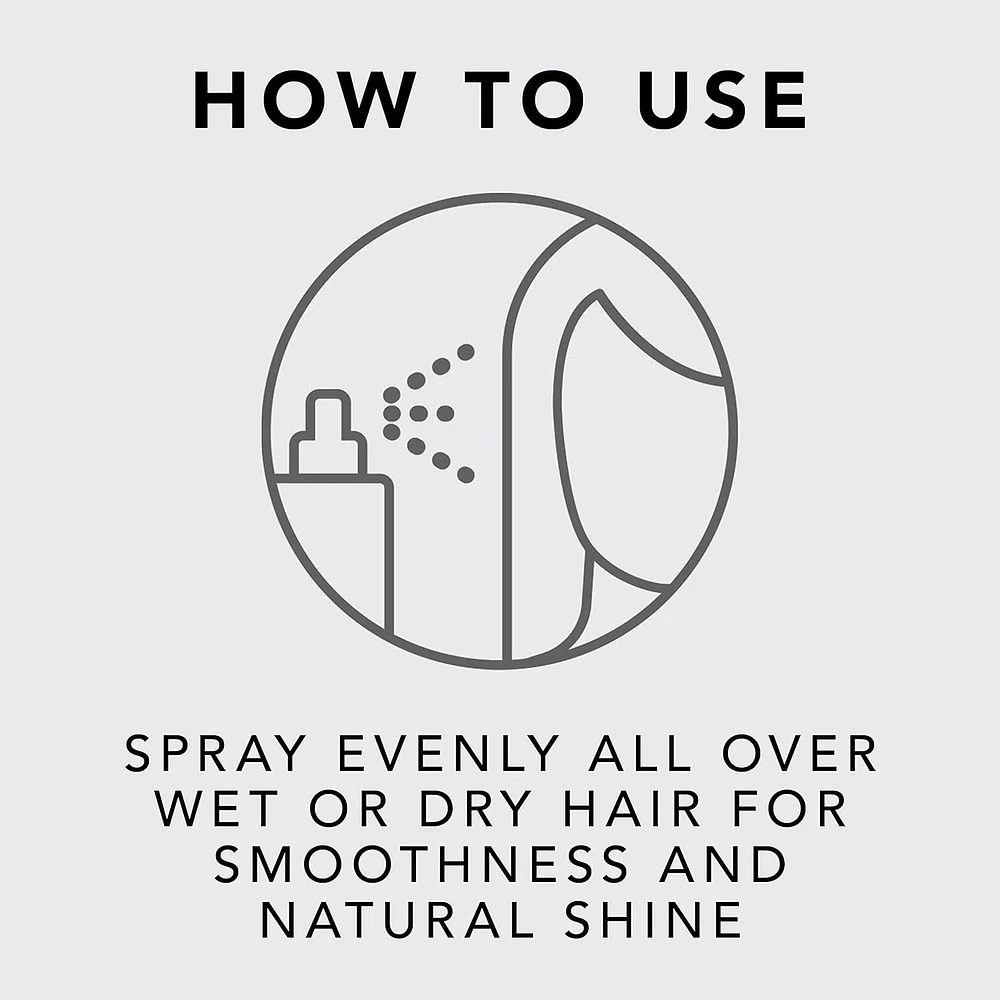 HOW TO USE

SPRAY EVENLY ALL OVER WET OR DRY HAIR FOR SMOOTHNESS AND NATURAL SHINE