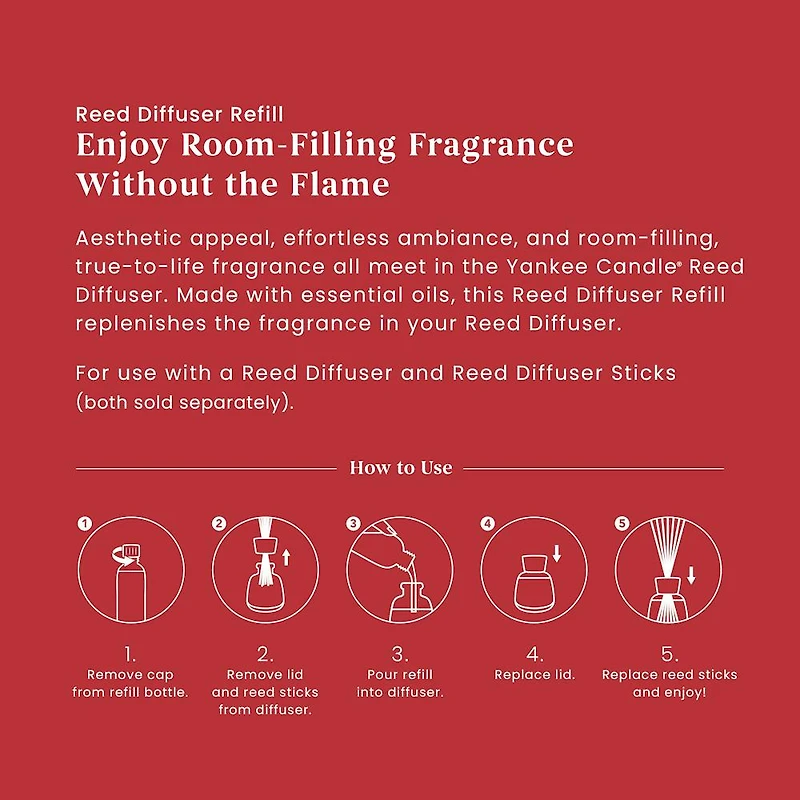 Reed Diffuser Refill

Enjoy Room-Filling Fragrance Without the Flame

Aesthetic appeal, effortless ambiance, and room-filling, true-to-life fragrance all meet in the Yankee Candle® Reed Diffuser. Made with essential oils, this Reed Diffuser Refill replenishes the fragrance in your Reed Diffuser.

For use with a Reed Diffuser and Reed Diffuser Sticks (both sold separately).

How to Use

1

2

3

4

5

1.
Remove cap from refill bottle.

2.
Remove lid and reed sticks from diffuser.

3.
Pour refill into diffuser.

4.
Replace lid.

5.
Replace reed sticks and enjoy!