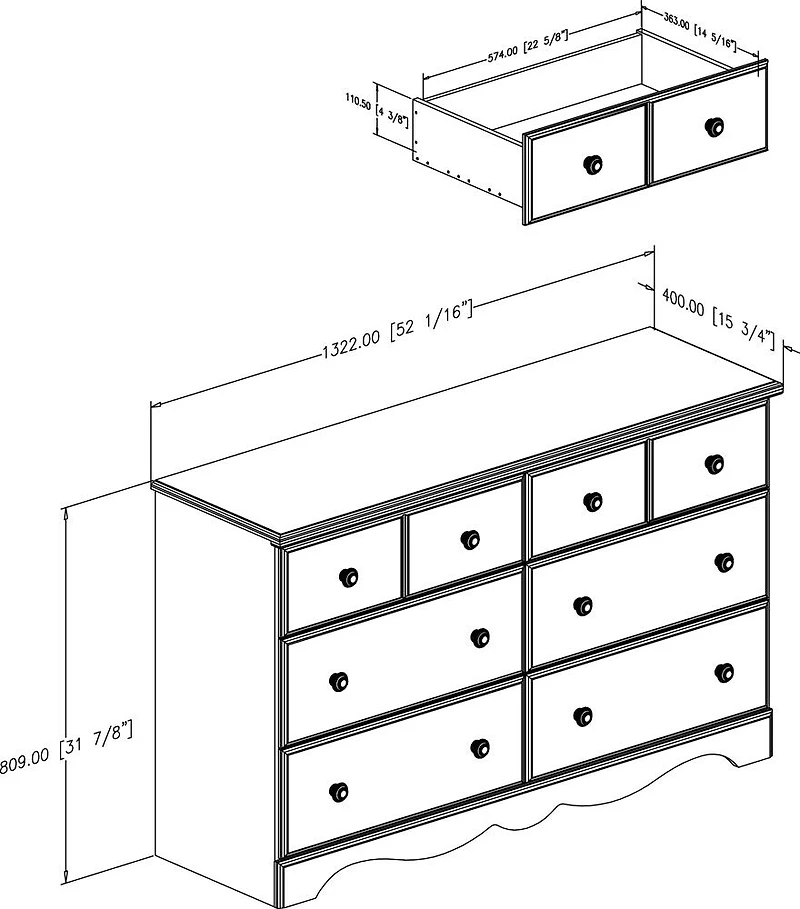 574.00 [22 5/8"]
363.00 [14 5/16"]
110.50 [4 3/8"]
1322.00 [52 1/16"]
400.00 [15 3/4"]
809.00 [31 7/8"]