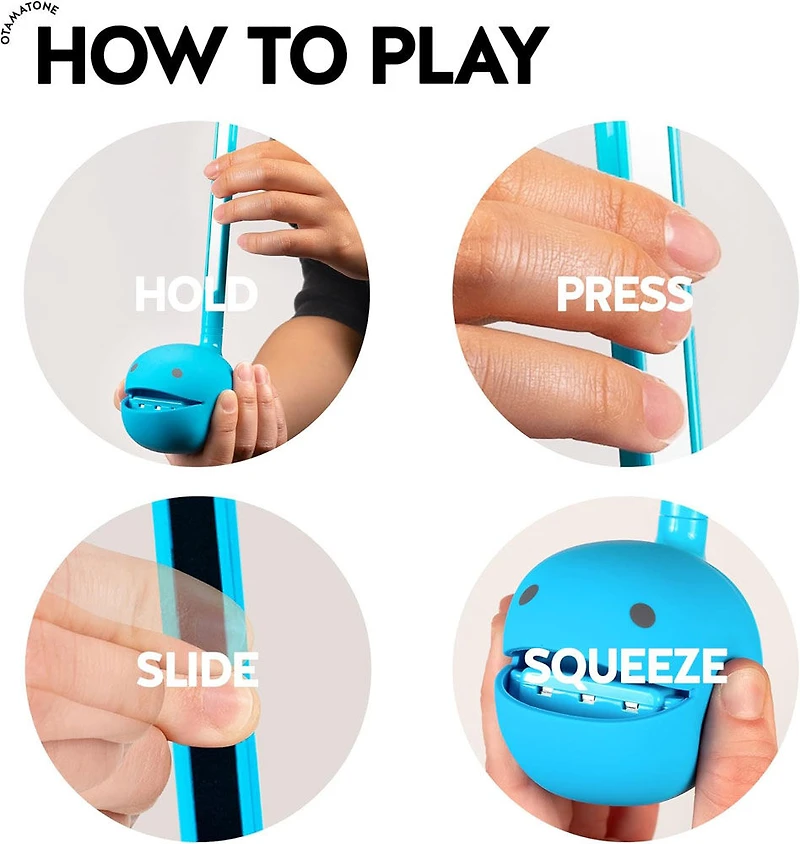 OTAMATONE

HOW TO PLAY

HOLD

PRESS

SLIDE

SQUEEZE