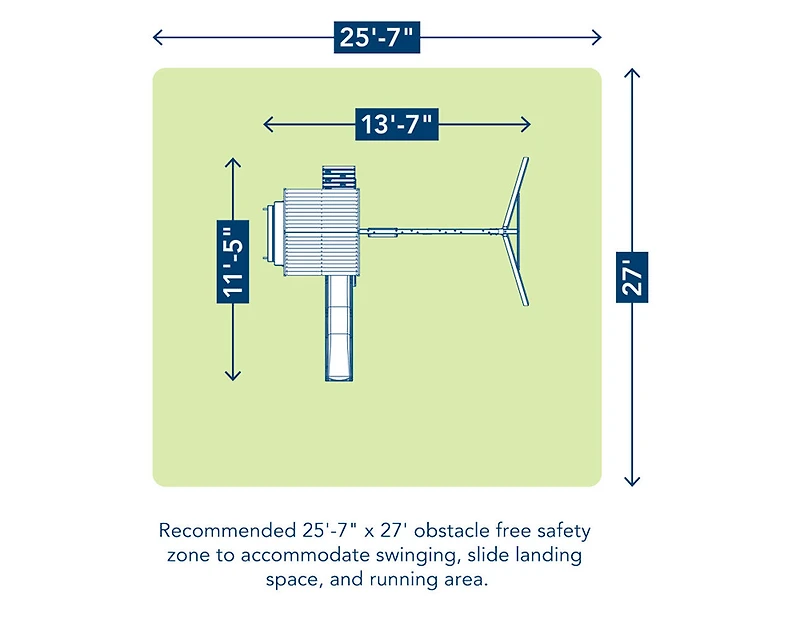 25'-7"

13'-7"

11'-5"

27'

Recommended 25'-7" x 27' obstacle free safety zone to accommodate swinging, slide landing space, and running area.