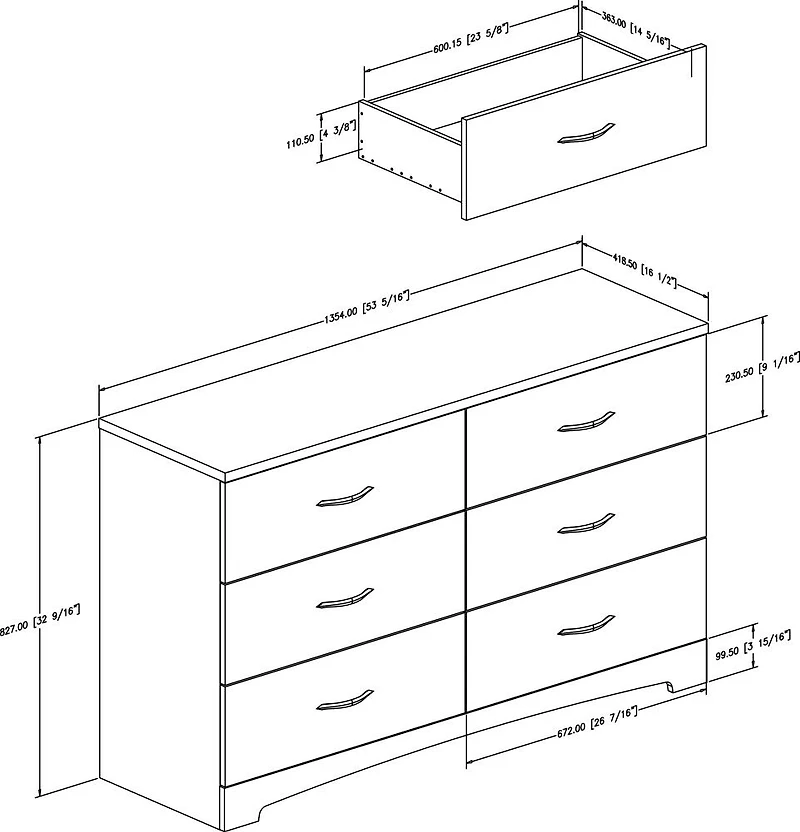 600.15 [23 5/8"]

363.00 [14 5/16"]

110.50 [4 3/8"]

1354.00 [53 5/16"]

418.50 [16 1/2"]

230.50 [9 1/16"]

827.00 [32 9/16"]

99.50 [3 15/16"]

672.00 [26 7/16"]